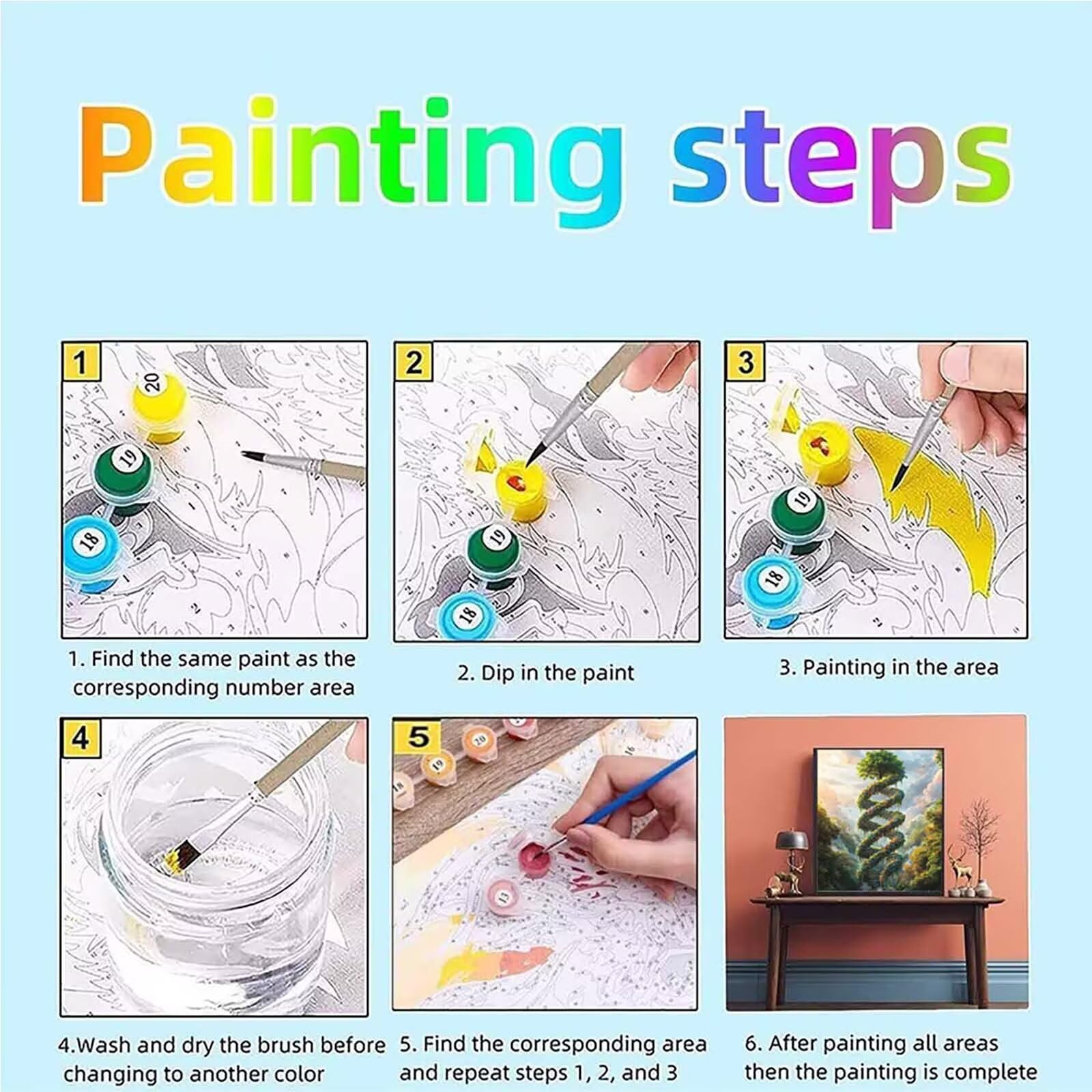 Painting steps

1

20

19

18

1. Find the same paint as the corresponding number area

2

19

18

2. Dip in the paint

3

19

18

3. Painting in the area

4

4.Wash and dry the brush before changing to another color

5

20

19

13

5. Find the corresponding area and repeat steps 1, 2, and 3

6. After painting all areas then the painting is complete