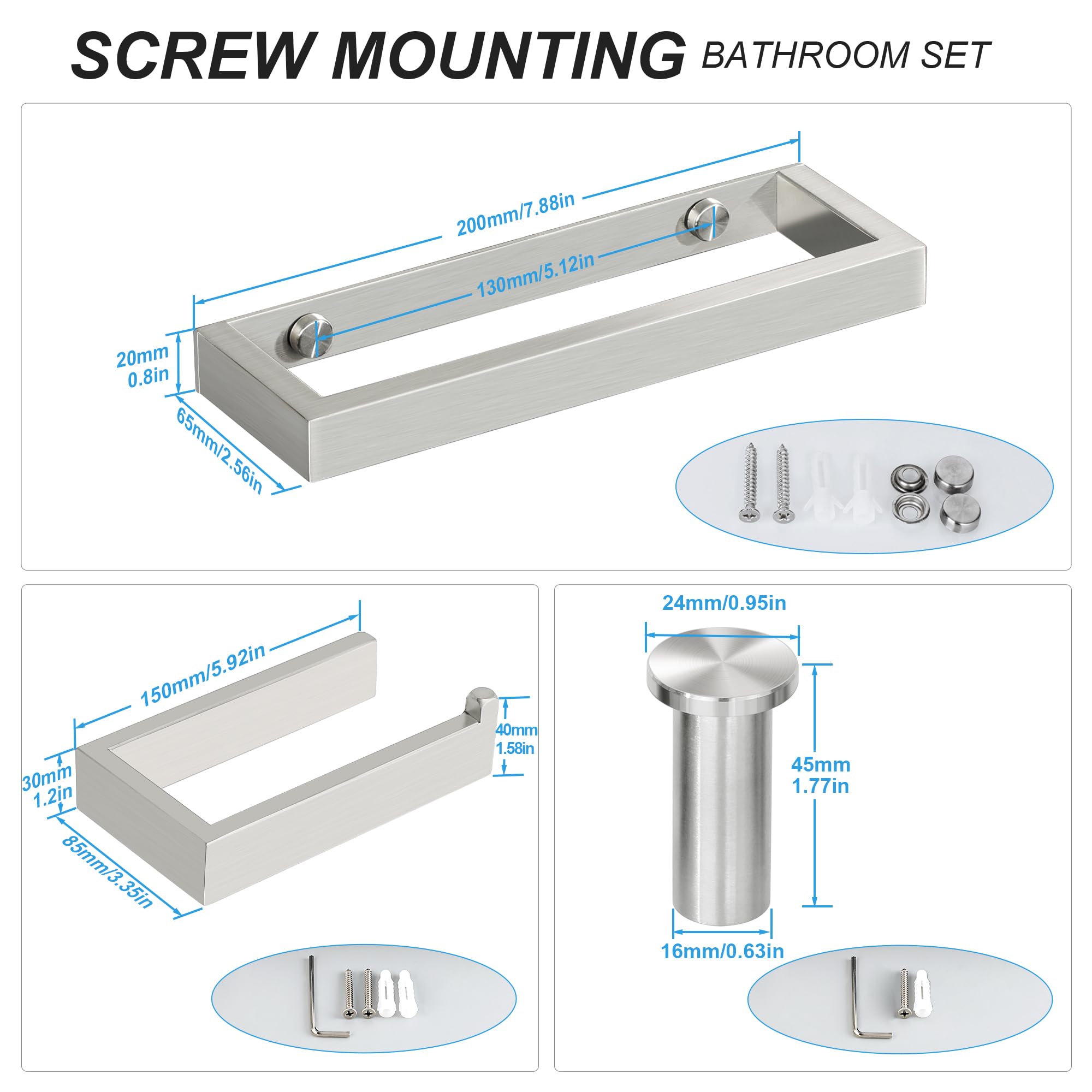 SCREW MOUNTING BATHROOM SET

200mm/7.88in

130mm/5.12in

20mm
0.8in

65mm/2.56in

150mm/5.92in

40mm
1.58in

30mm
1.2in

85mm/3.35in

24mm/0.95in

45mm
1.77in

16mm/0.63in