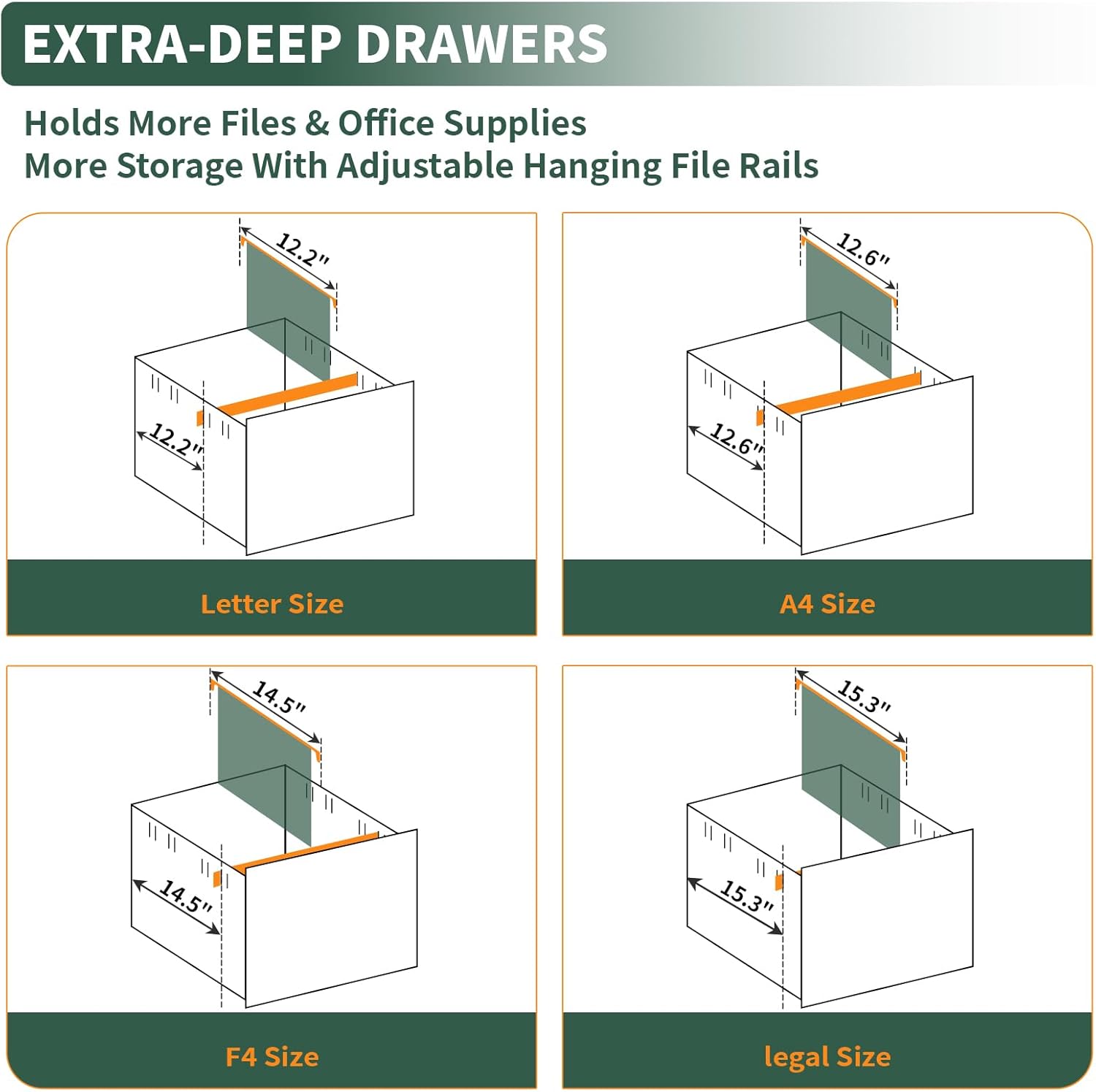 EXTRA-DEEP DRAWERS

Holds More Files & Office Supplies
More Storage With Adjustable Hanging File Rails

12.2"

12.2"

Letter Size

12.6"

12.6"

A4 Size

14.5"

14.5"

F4 Size

15.3"

15.3"

legal Size