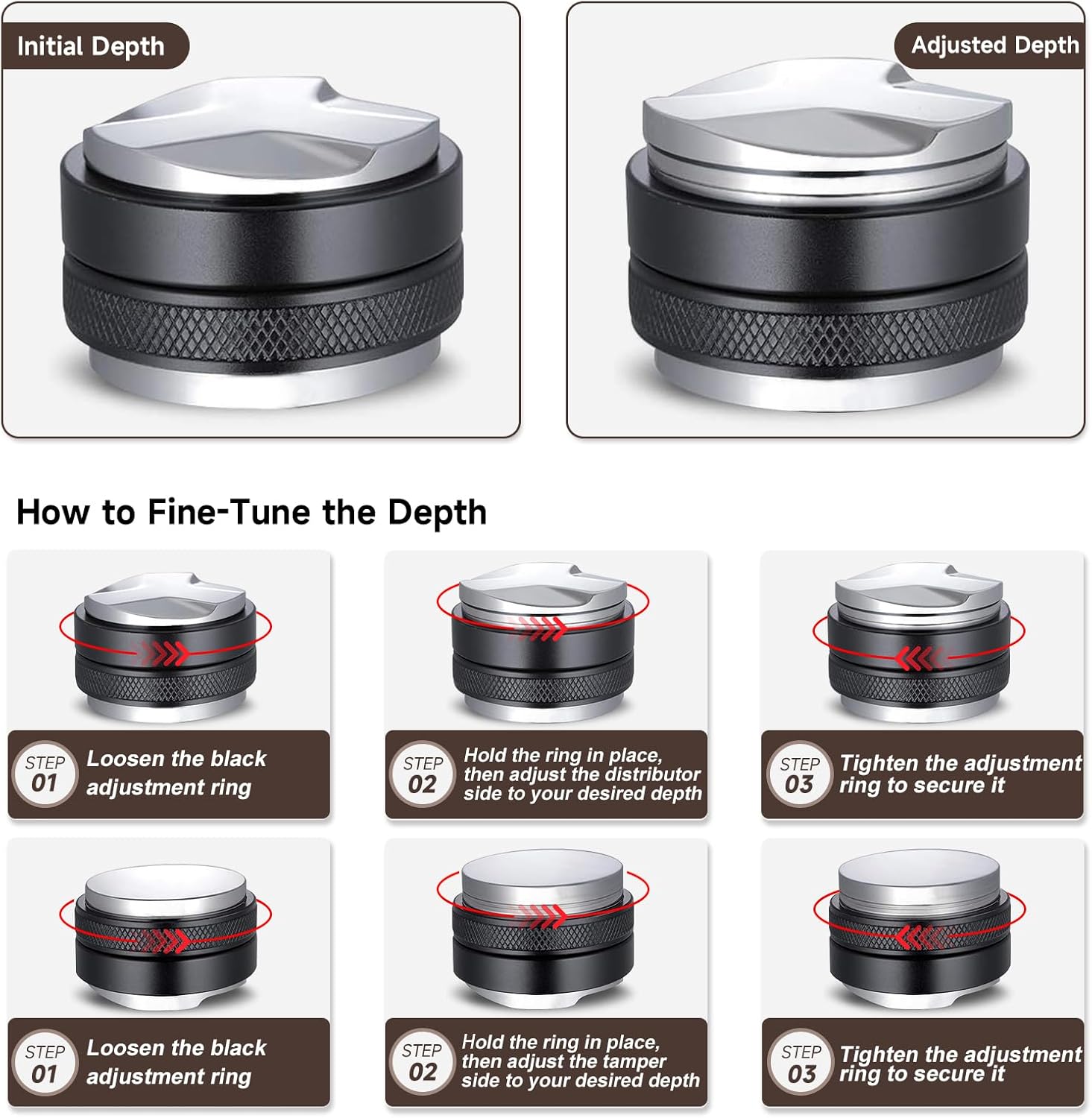 Initial Depth

Adjusted Depth

How to Fine-Tune the Depth

STEP 01 Loosen the black adjustment ring

STEP 02 Hold the ring in place, then adjust the distributor side to your desired depth

STEP 03 Tighten the adjustment ring to secure it

STEP 01 Loosen the black adjustment ring

STEP 02 Hold the ring in place, then adjust the tamper side to your desired depth

STEP 03 Tighten the adjustment ring to secure it