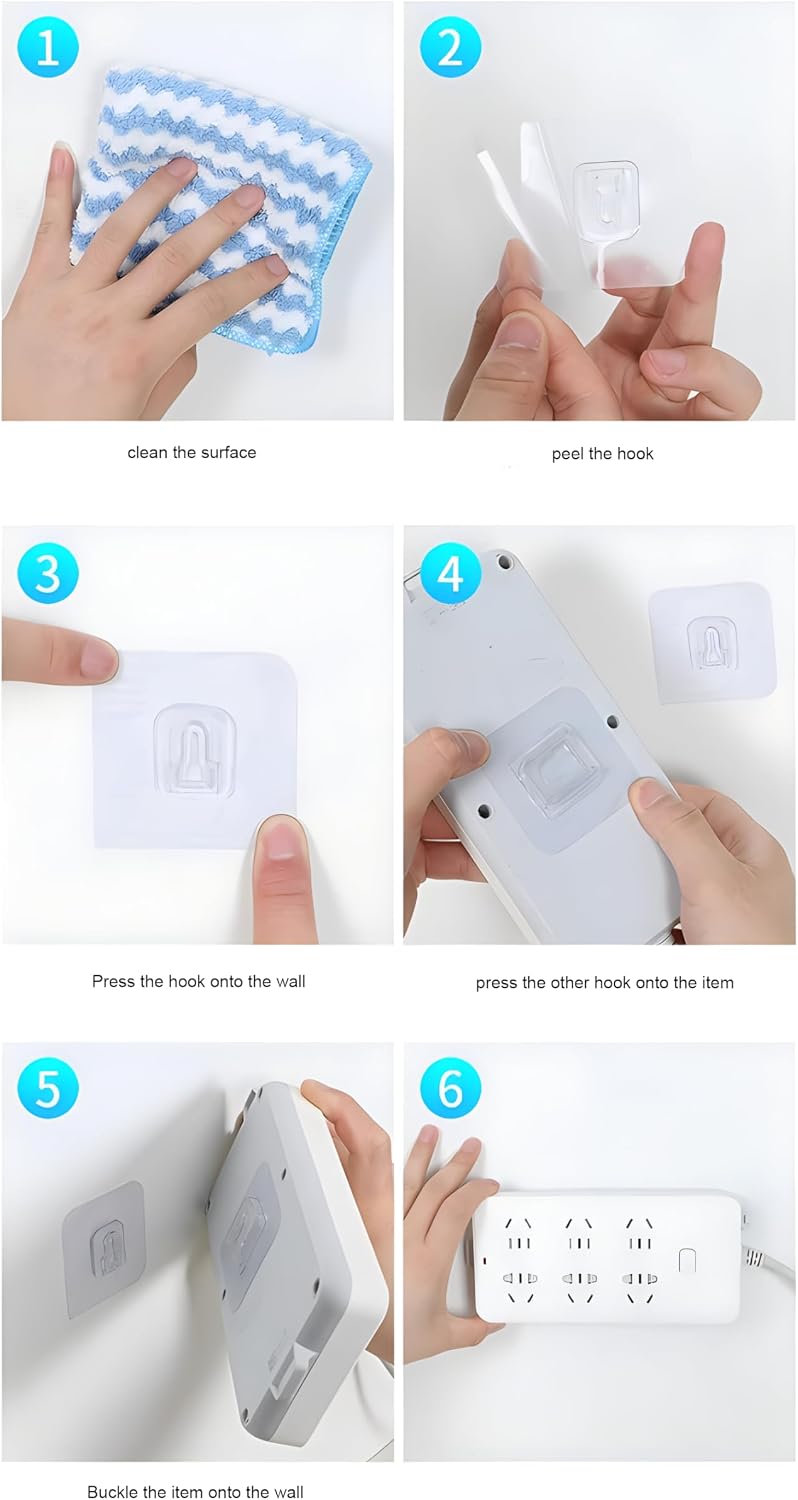 1

clean the surface

2

peel the hook

3

Press the hook onto the wall

4

press the other hook onto the item

5

Buckle the item onto the wall

6