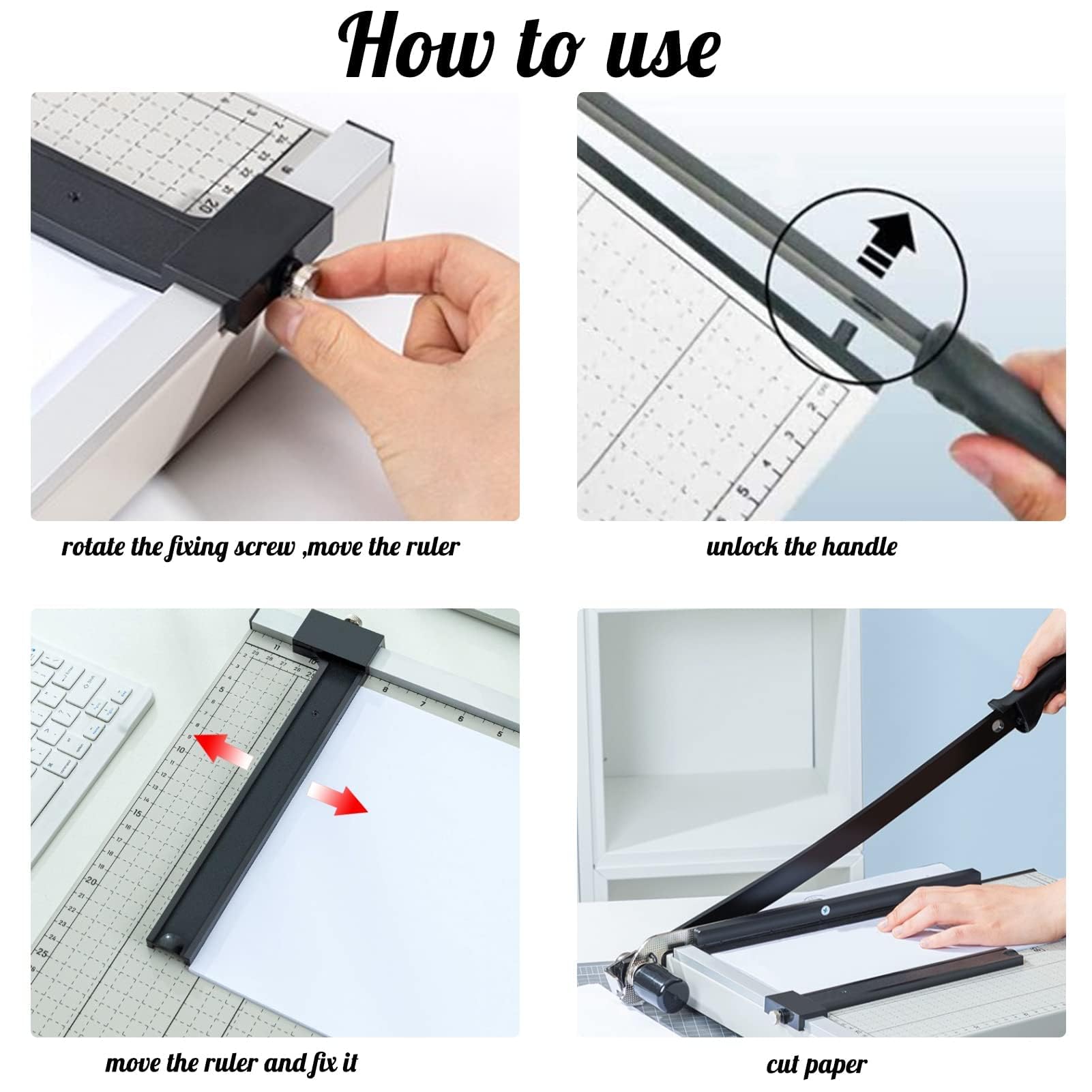 How to use

rotate the fixing screw ,move the ruler

unlock the handle

move the ruler and fix it

cut paper