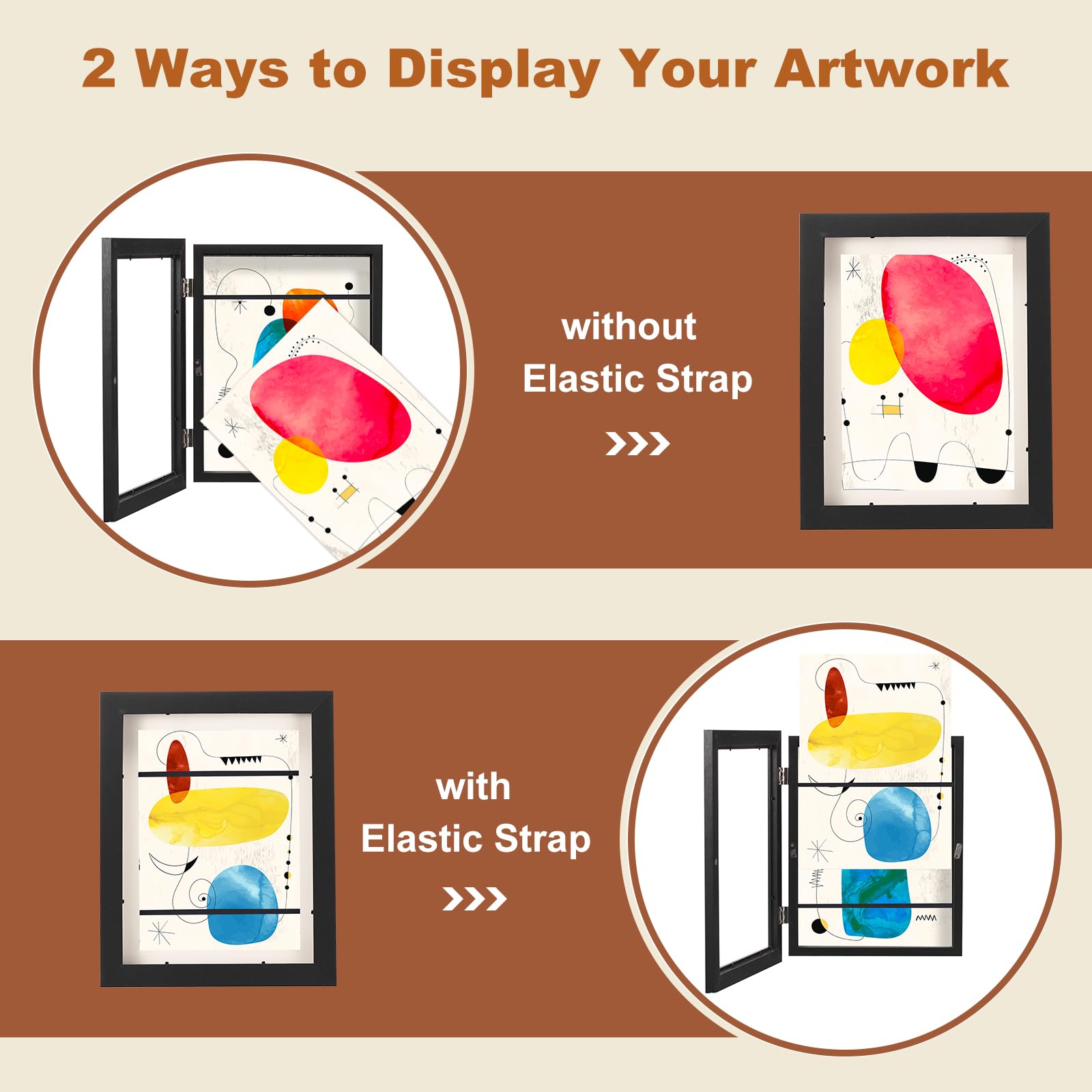 2 Ways to Display Your Artwork

without
Elastic Strap
>>>

with
Elastic Strap
>>>