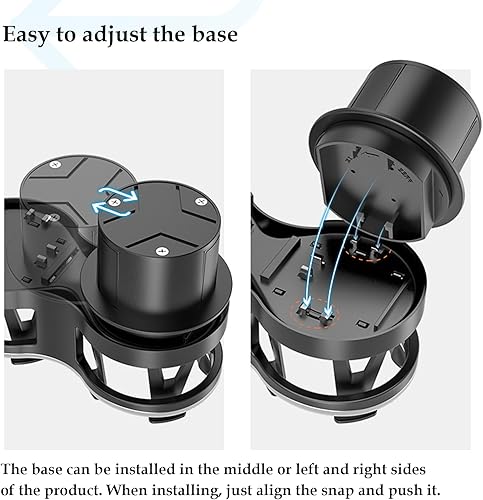 Easy to adjust the base

The base can be installed in the middle or left and right sides of the product. When installing, just align the snap and push it.