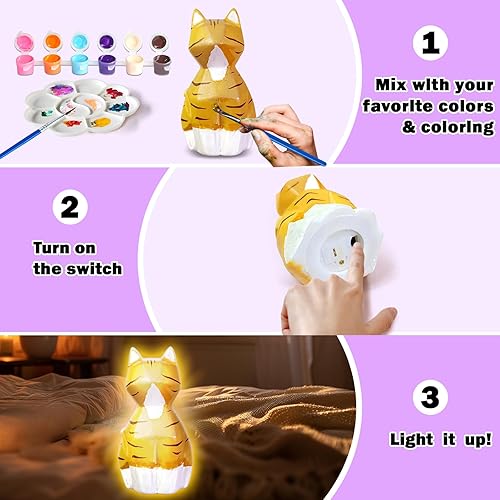 1

Mix with your favorite colors & coloring

2

Turn on the switch

3

Light it up!