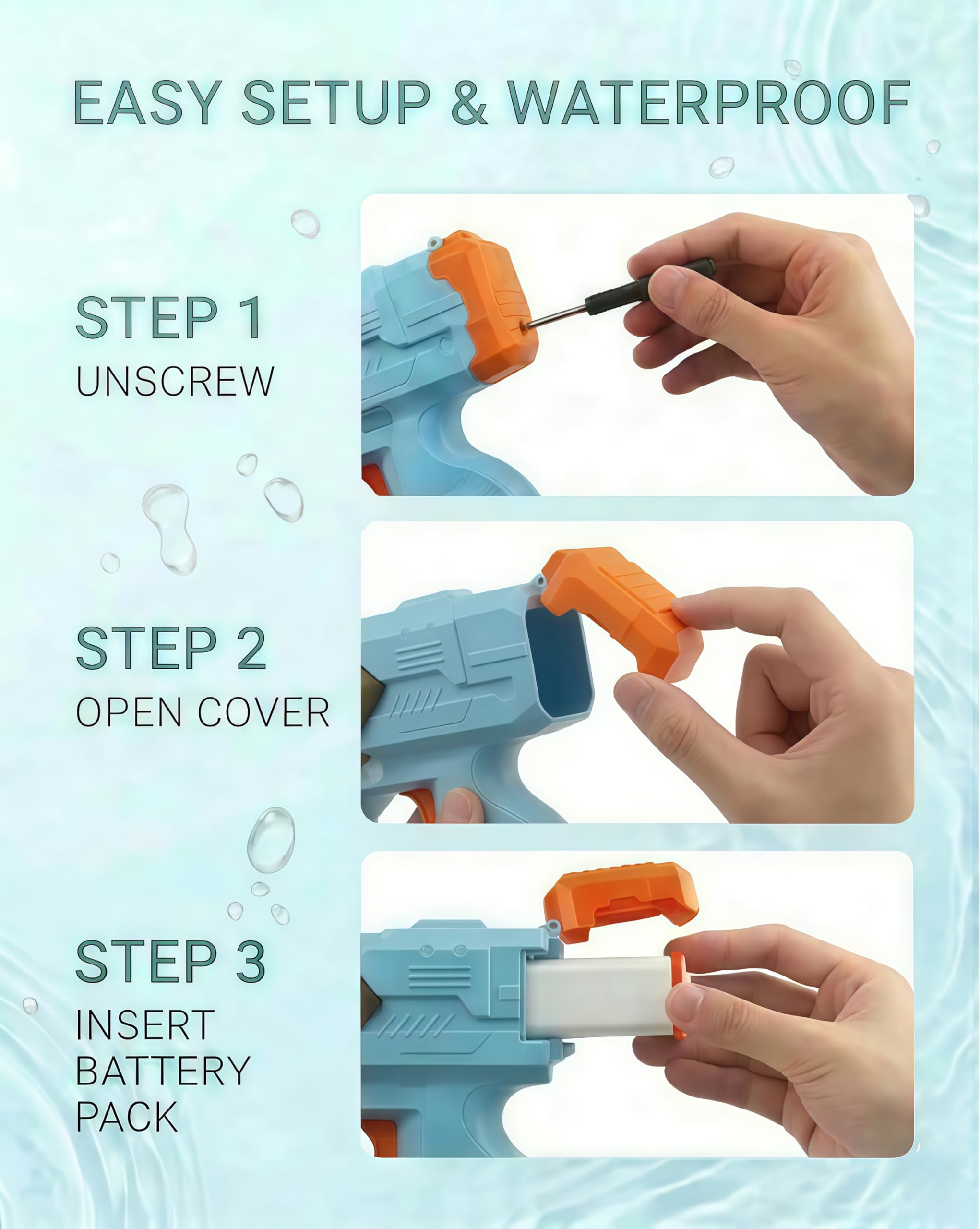 EASY SETUP & WATERPROOF

STEP 1
UNSCREW

STEP 2
OPEN COVER

STEP 3
INSERT BATTERY PACK