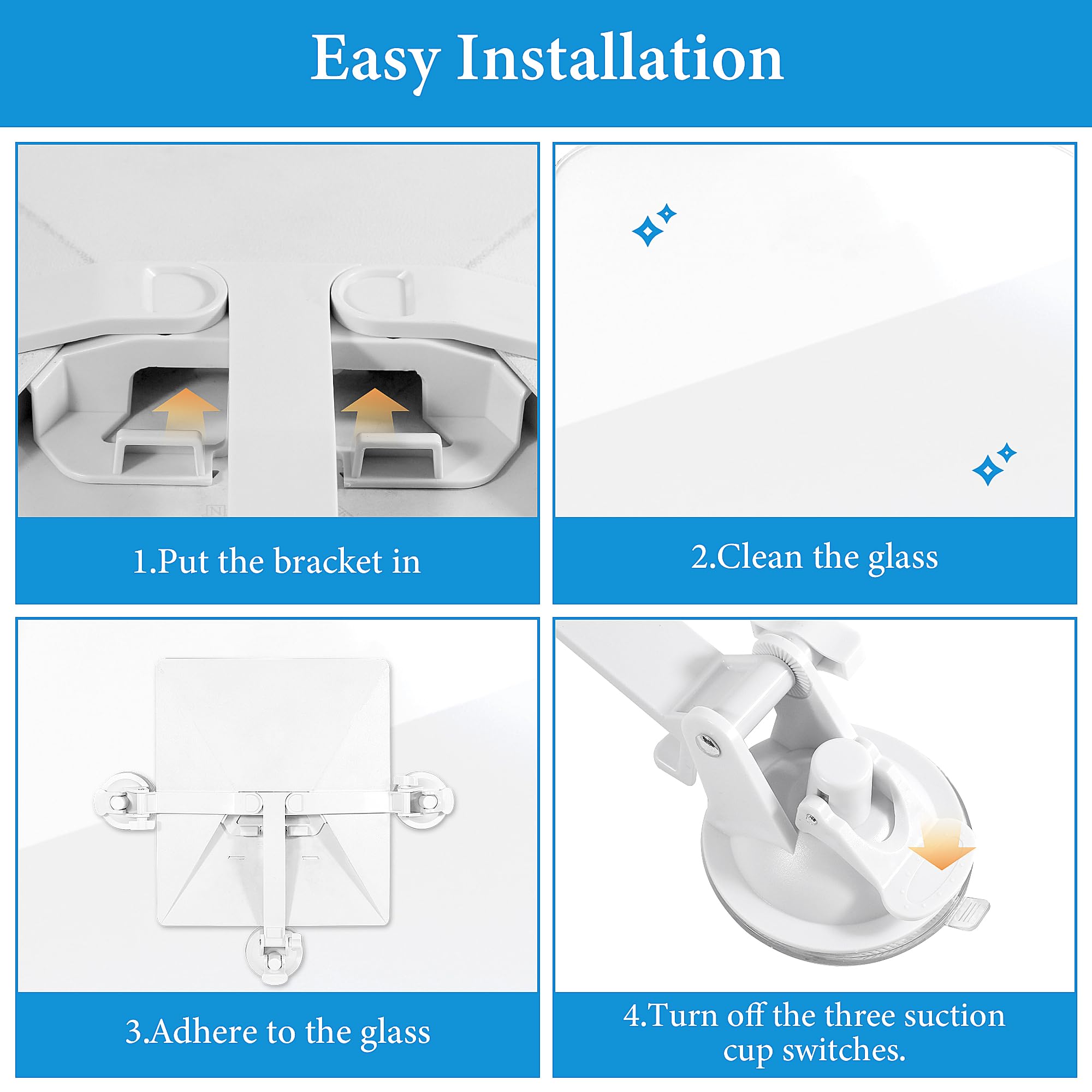 Easy Installation

1.Put the bracket in

2.Clean the glass

3.Adhere to the glass

4.Turn off the three suction cup switches.