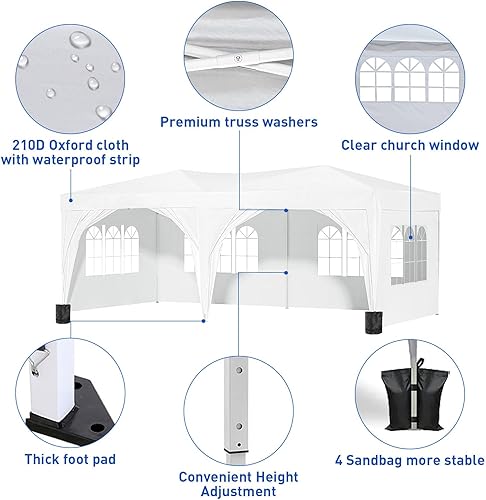 210D Oxford cloth with waterproof strip

Premium truss washers

Clear church window

Thick foot pad

Convenient Height Adjustment

4 Sandbag more stable