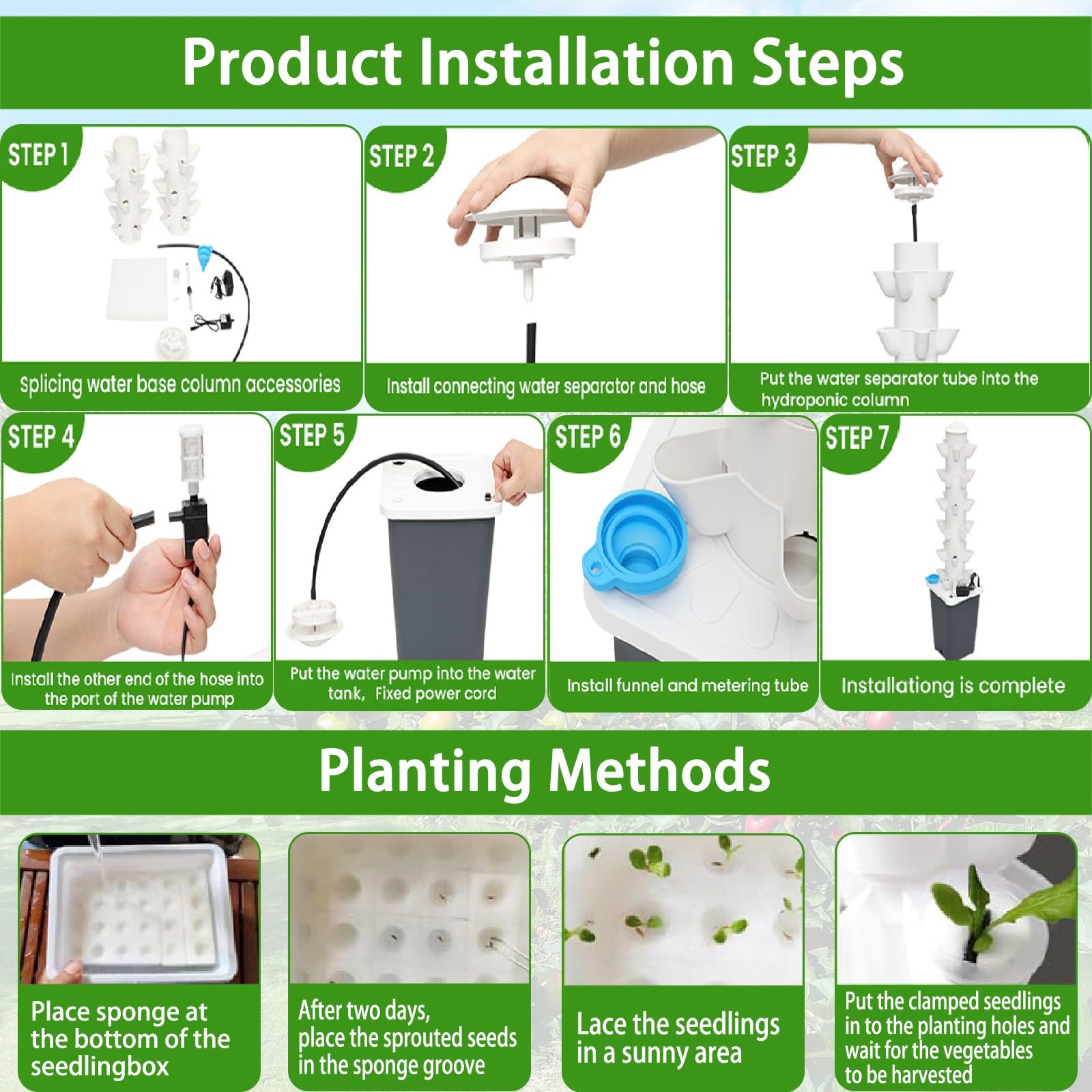 Product Installation Steps

STEP 1
Splicing water base column accessories

STEP 2
Install connecting water separator and hose

STEP 3
Put the water separator tube into the hydroponic column

STEP 4
Install the other end of the hose into the port of the water pump

STEP 5
Put the water pump into the water tank, Fixed power cord

STEP 6
Install funnel and metering tube

STEP 7
Installationg is complete

Planting Methods

Place sponge at the bottom of the seedlingbox

After two days, place the sprouted seeds in the sponge groove

Lace the seedlings in a sunny area

Put the clamped seedlings in to the planting holes and wait for the vegetables to be harvested