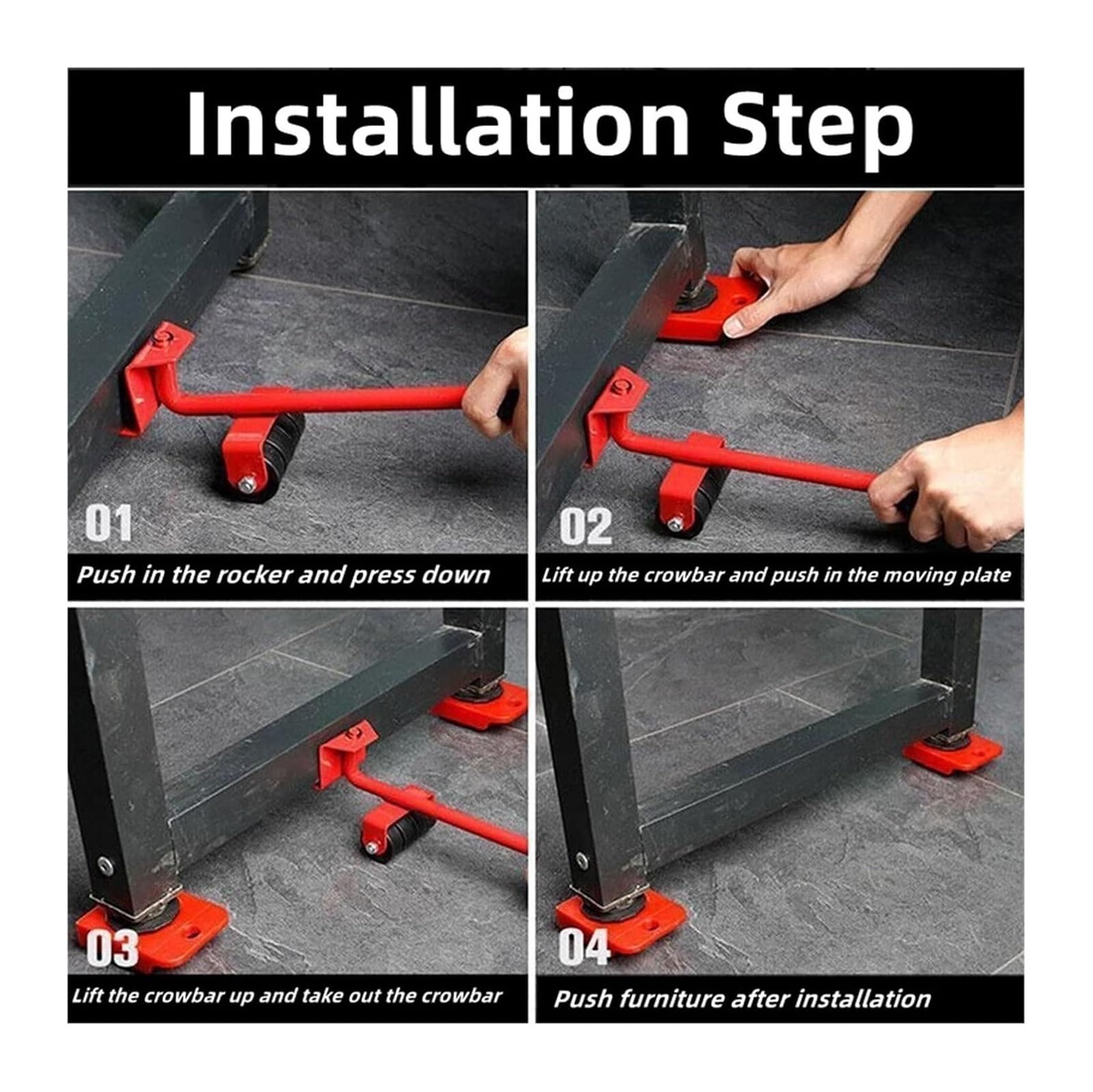 Installation Step

01
Push in the rocker and press down

02
Lift up the crowbar and push in the moving plate

03
Lift the crowbar up and take out the crowbar

04
Push furniture after installation