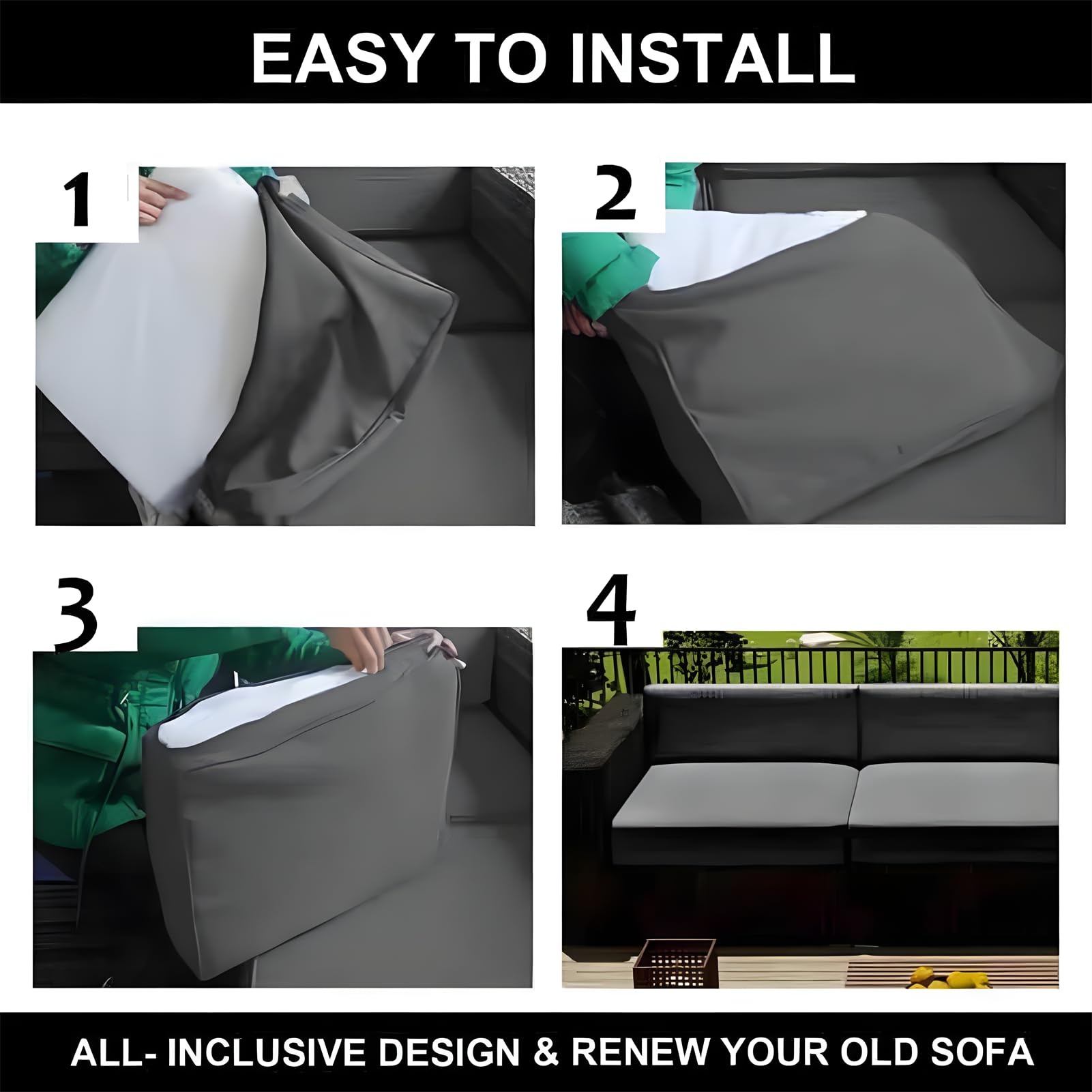 EASY TO INSTALL

1

2

3

4

ALL- INCLUSIVE DESIGN & RENEW YOUR OLD SOFA