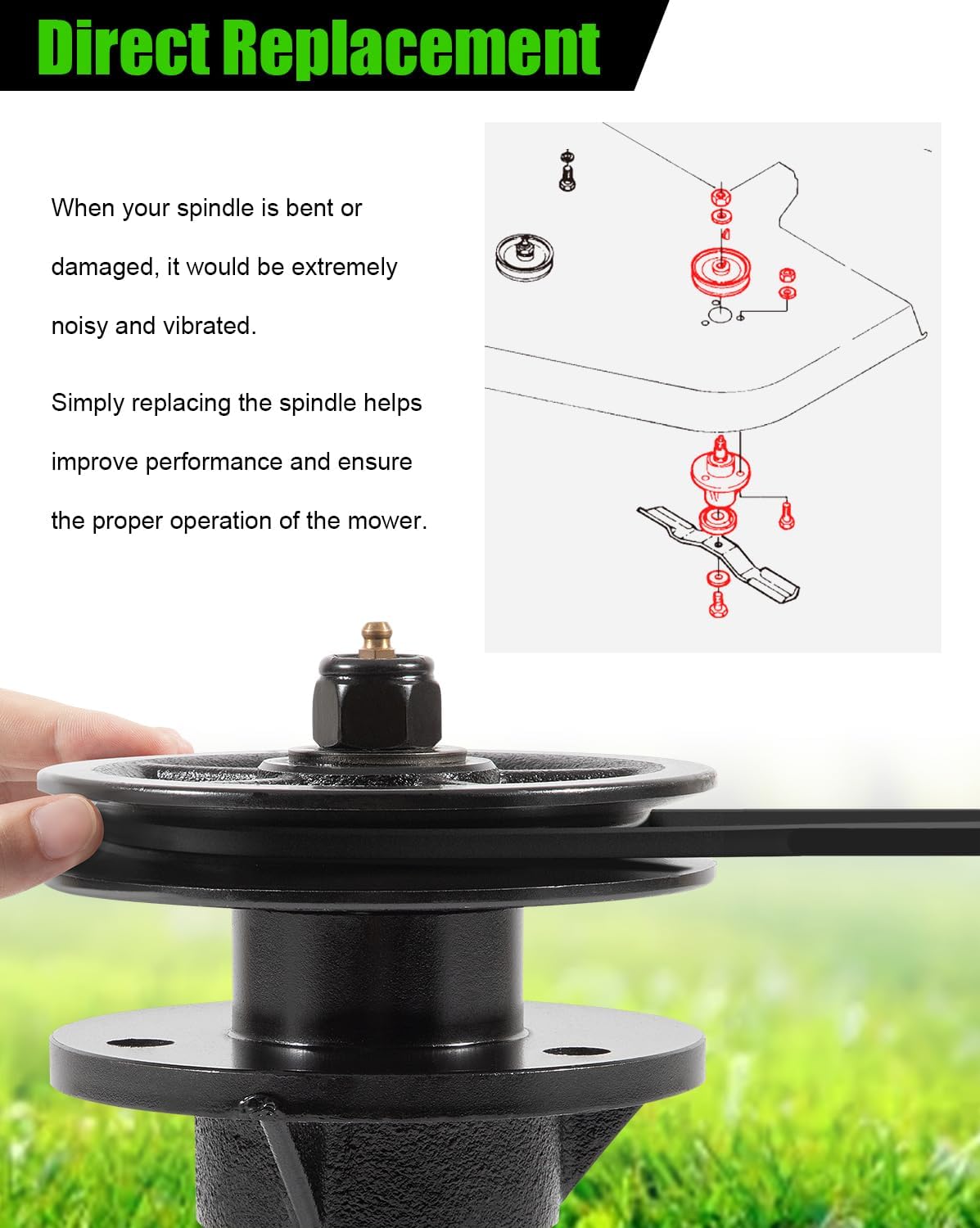 Direct Replacement

When your spindle is bent or damaged, it would be extremely noisy and vibrated.

Simply replacing the spindle helps improve performance and ensure the proper operation of the mower.