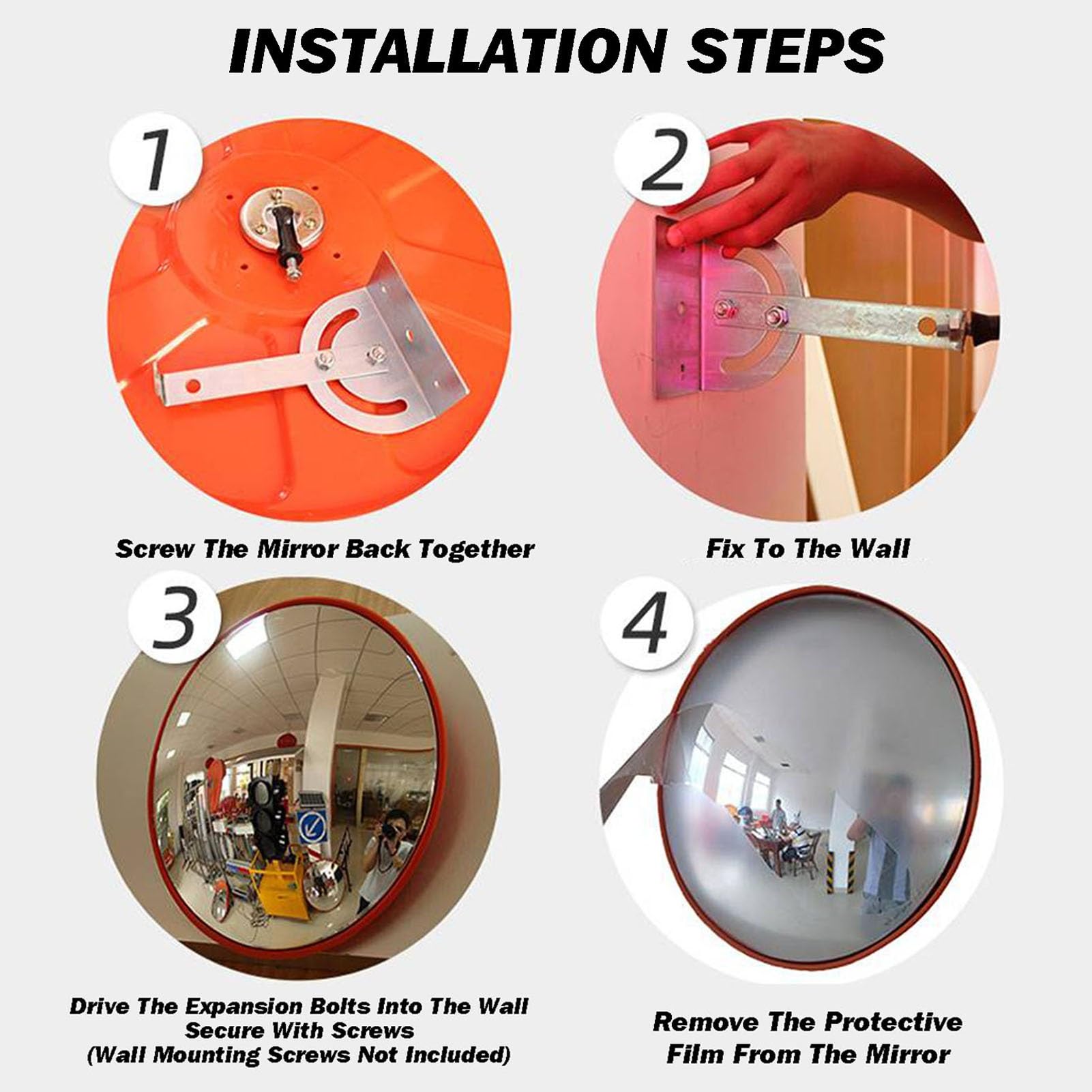 INSTALLATION STEPS

1

Screw The Mirror Back Together

2

Fix To The Wall

3

Drive The Expansion Bolts Into The Wall Secure With Screws (Wall Mounting Screws Not Included)

4

Remove The Protective Film From The Mirror