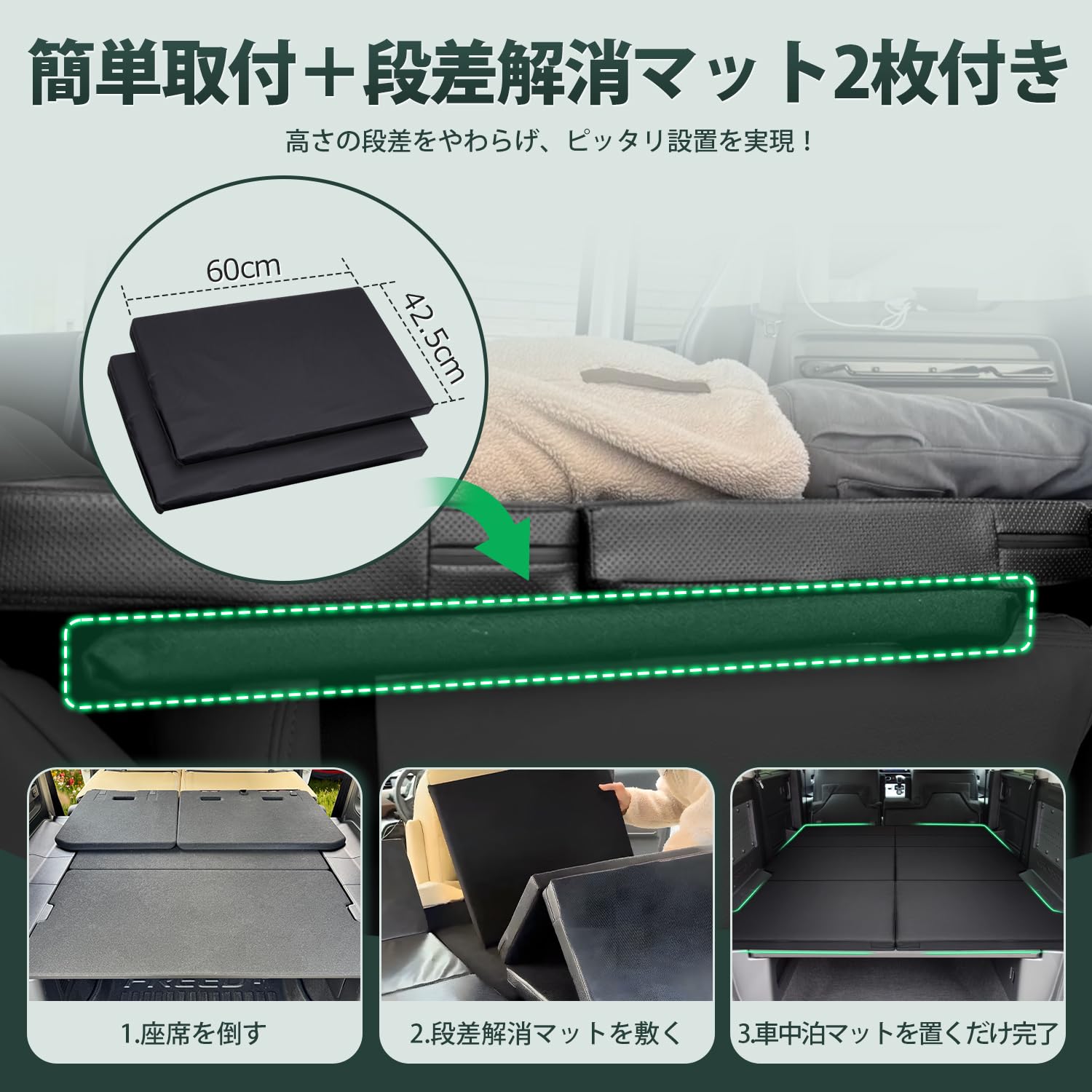 簡単取付＋段差解消マット2枚付き

高さの段差をやわらげ、ピッタリ設置を実現！

60cm

42.5cm

FREED+

1.座席を倒す

2.段差解消マットを敷く

3.車中泊マットを置くだけ完了