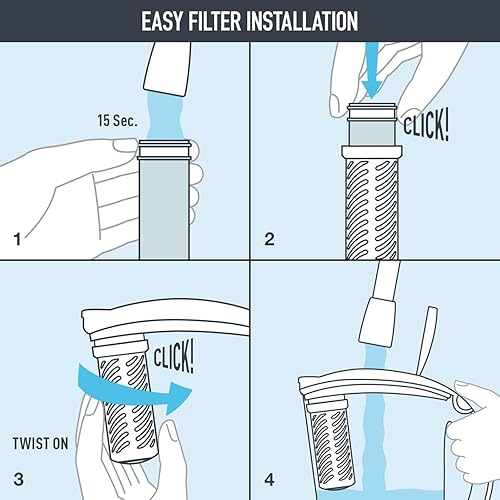 EASY FILTER INSTALLATION

15 Sec.

1

CLICK!

2

CLICK!

TWIST ON

3

4