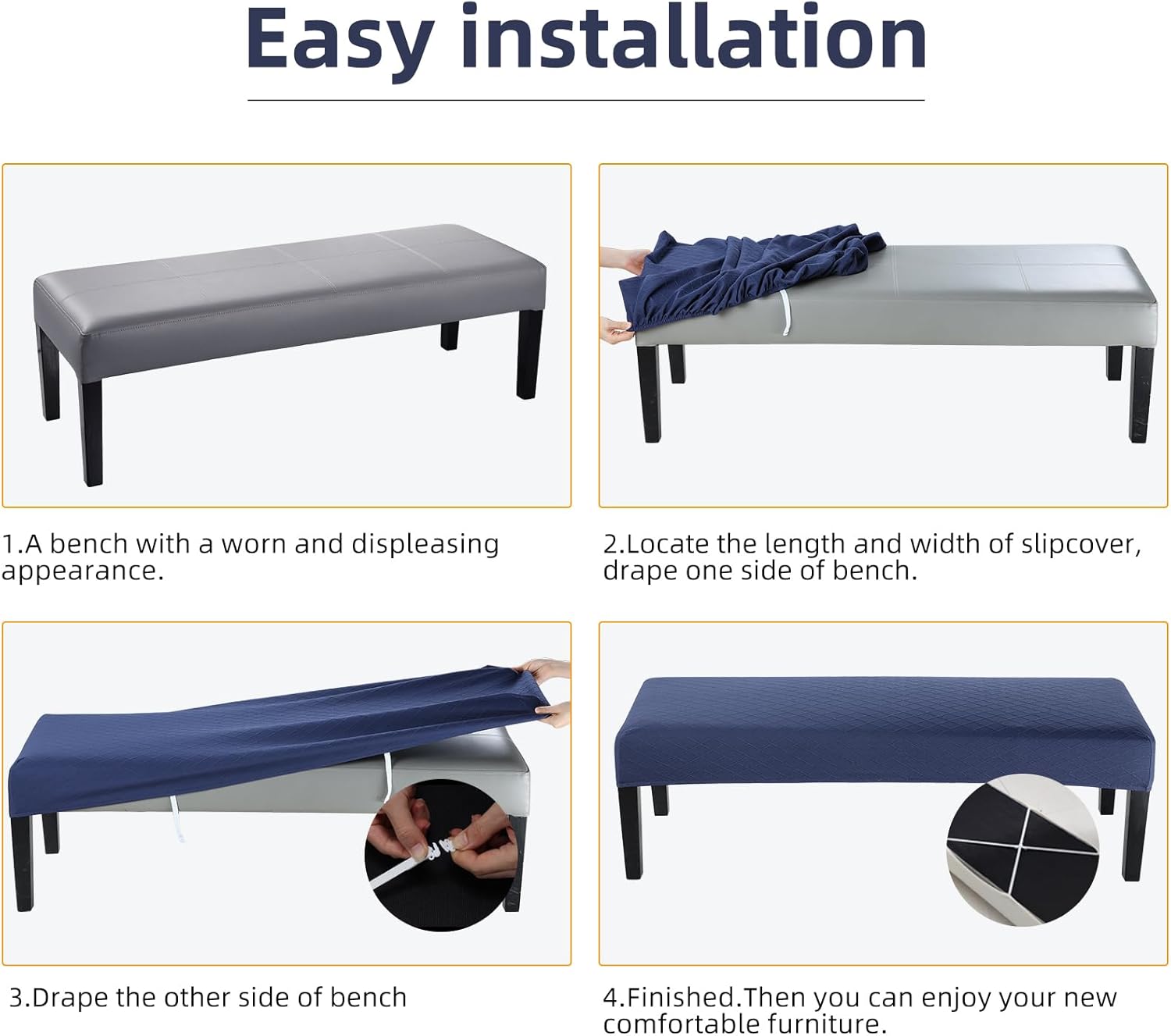 Easy installation

1.A bench with a worn and displeasing appearance.

2.Locate the length and width of slipcover, drape one side of bench.

3.Drape the other side of bench

4.Finished.Then you can enjoy your new comfortable furniture.