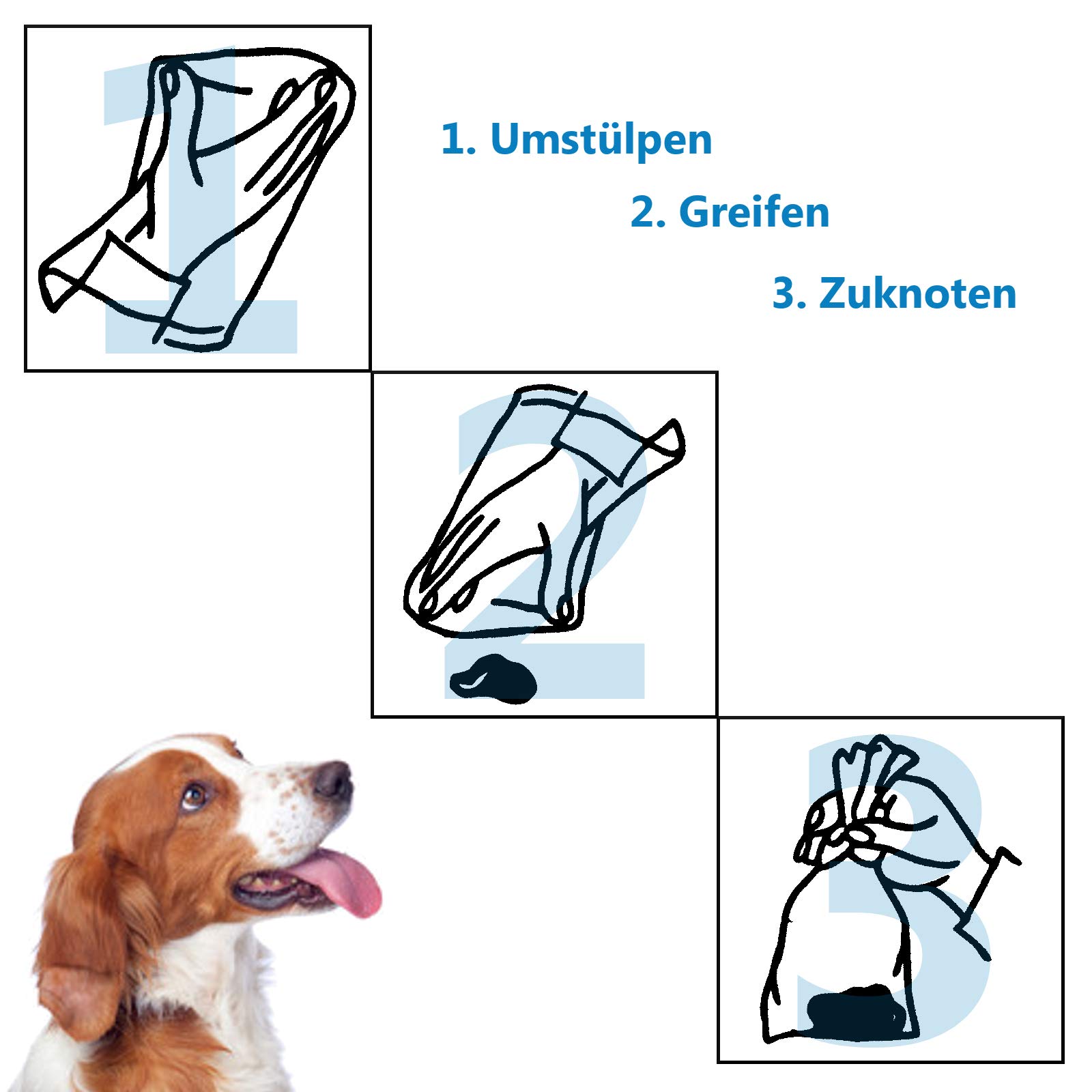 1

1. Umstülpen

2. Greifen

3. Zuknoten

2

3