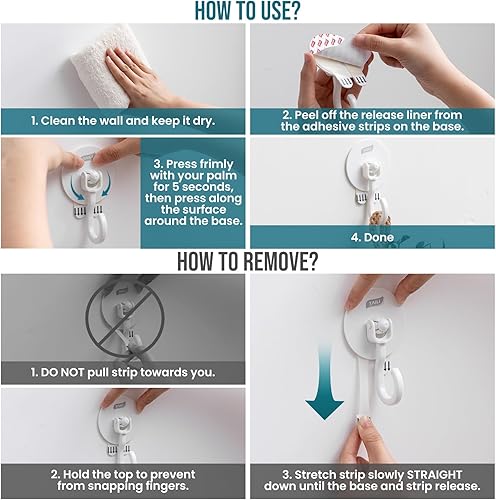 HOW TO USE?

1. Clean the wall and keep it dry.

2. Peel off the release liner from the adhesive strips on the base.

3. Press frimly with your palm for 5 seconds, then press along the surface around the base.

4. Done

HOW TO REMOVE?

1. DO NOT pull strip towards you.

2. Hold the top to prevent from snapping fingers.

3. Stretch strip slowly STRAIGHT down until the base and strip release.