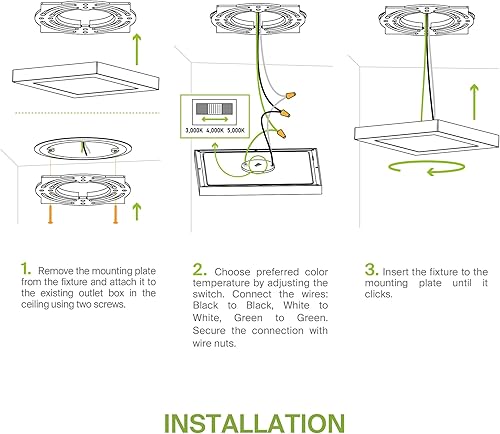 3,000K 4,000K 5,000K

1. Remove the mounting plate from the fixture and attach it to the existing outlet box in the ceiling using two screws.

2. Choose preferred color temperature by adjusting the switch. Connect the wires: Black to Black, White to White, Green to Green. Secure the connection with wire nuts.

3. Insert the fixture to the mounting plate until it clicks.

INSTALLATION