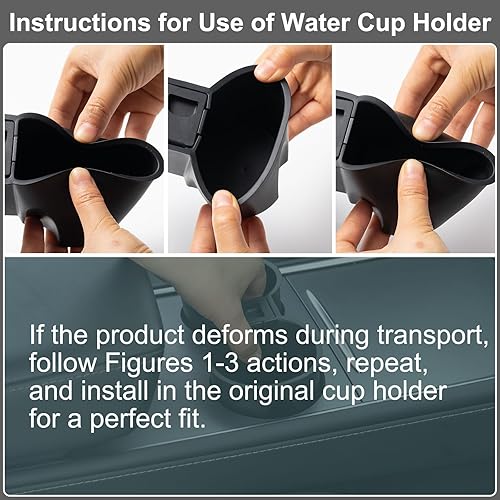 Instructions for Use of Water Cup Holder

If the product deforms during transport, follow Figures 1-3 actions, repeat, and install in the original cup holder for a perfect fit.