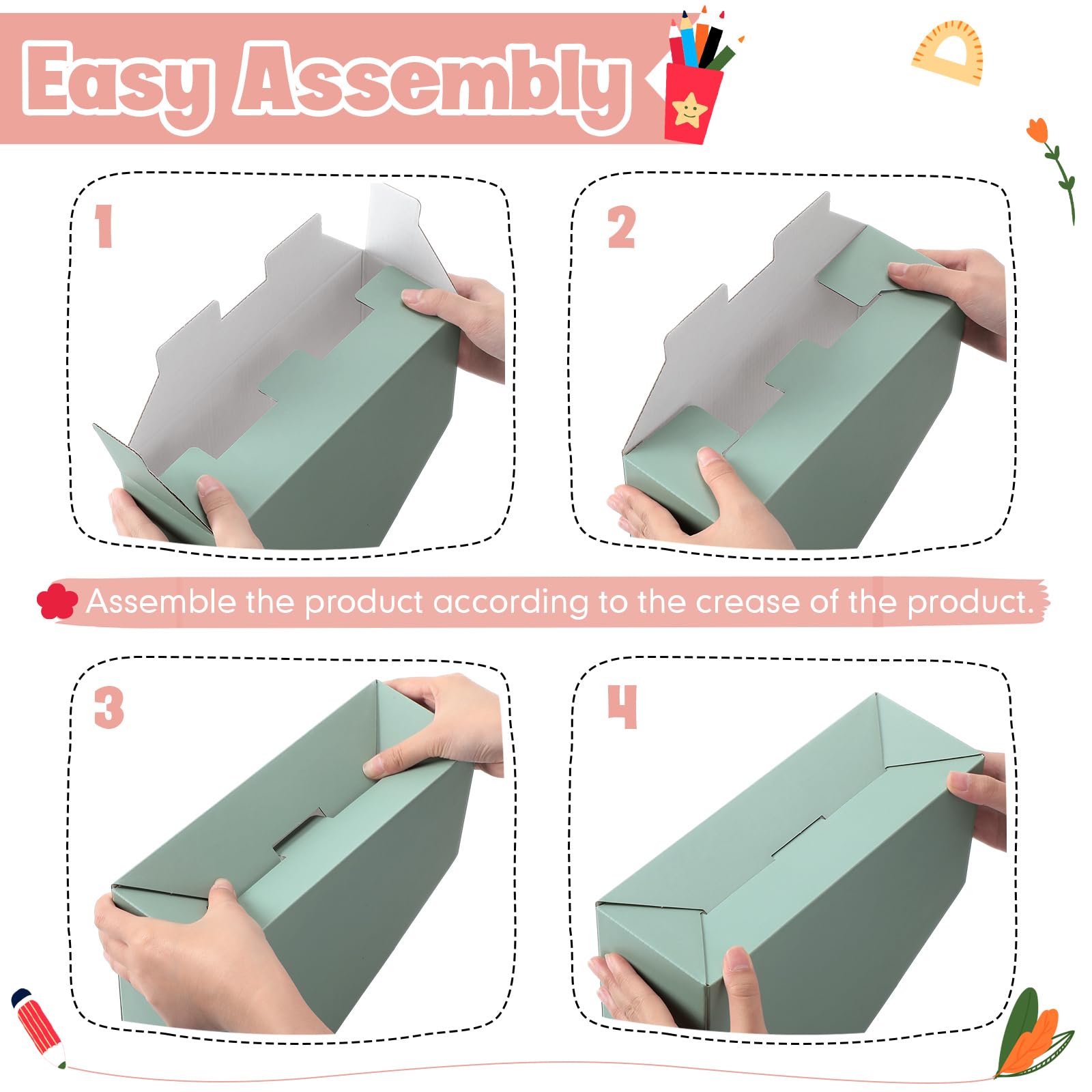 Easy Assembly

1

2

Assemble the product according to the crease of the product.

3

4