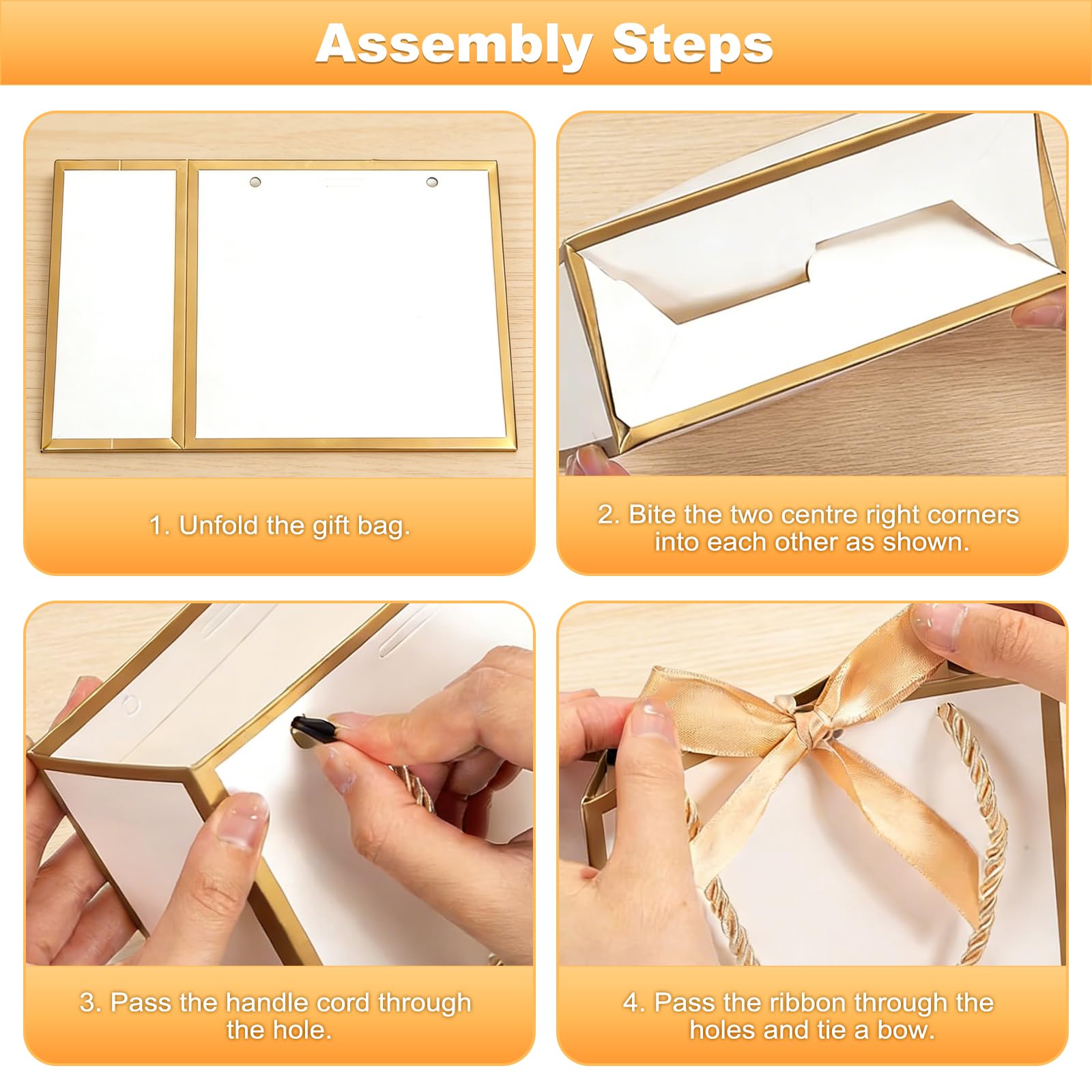 Assembly Steps

1. Unfold the gift bag.

2. Bite the two centre right corners into each other as shown.

3. Pass the handle cord through the hole.

4. Pass the ribbon through the holes and tie a bow.