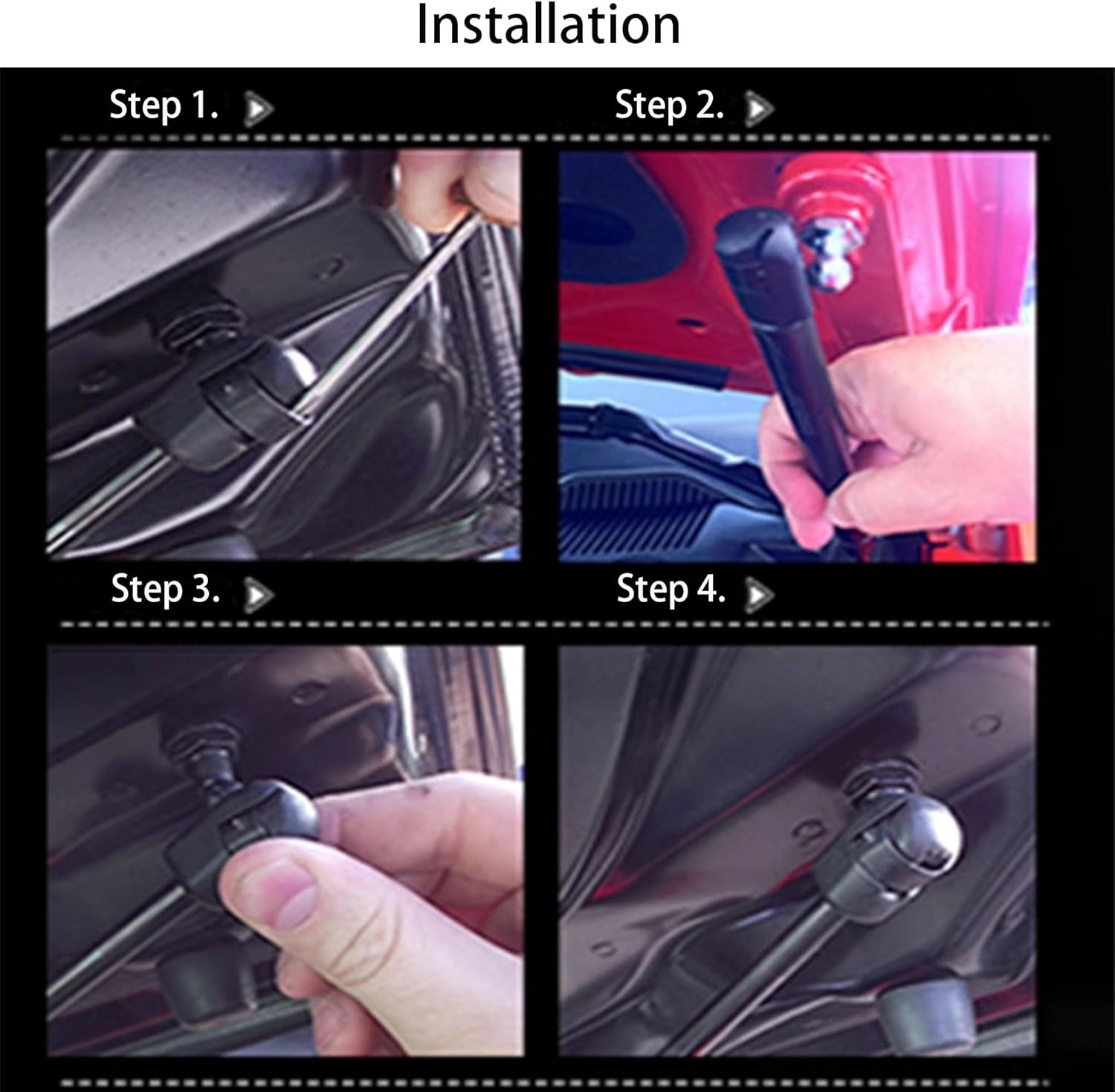 Installation

Step 1.

Step 2.

Step 3.

Step 4.