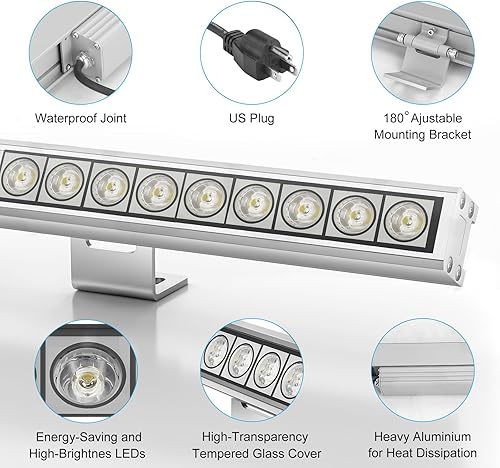 Waterproof Joint

US Plug

180° Ajustable Mounting Bracket

Energy-Saving and High-Brightnes LEDs

High-Transparency Tempered Glass Cover

Heavy Aluminium for Heat Dissipation