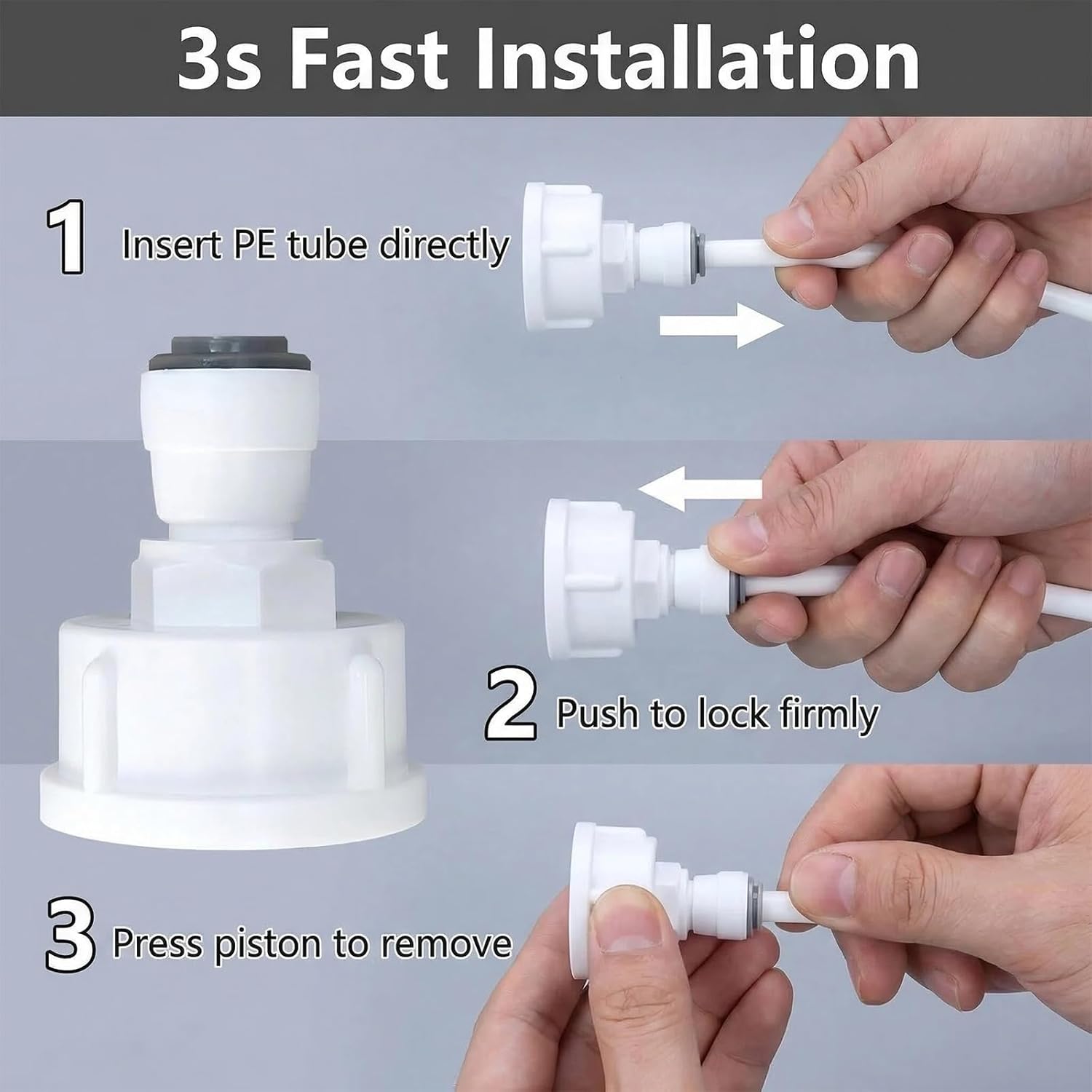 3s Fast Installation

1 Insert PE tube directly

2 Push to lock firmly

3 Press piston to remove