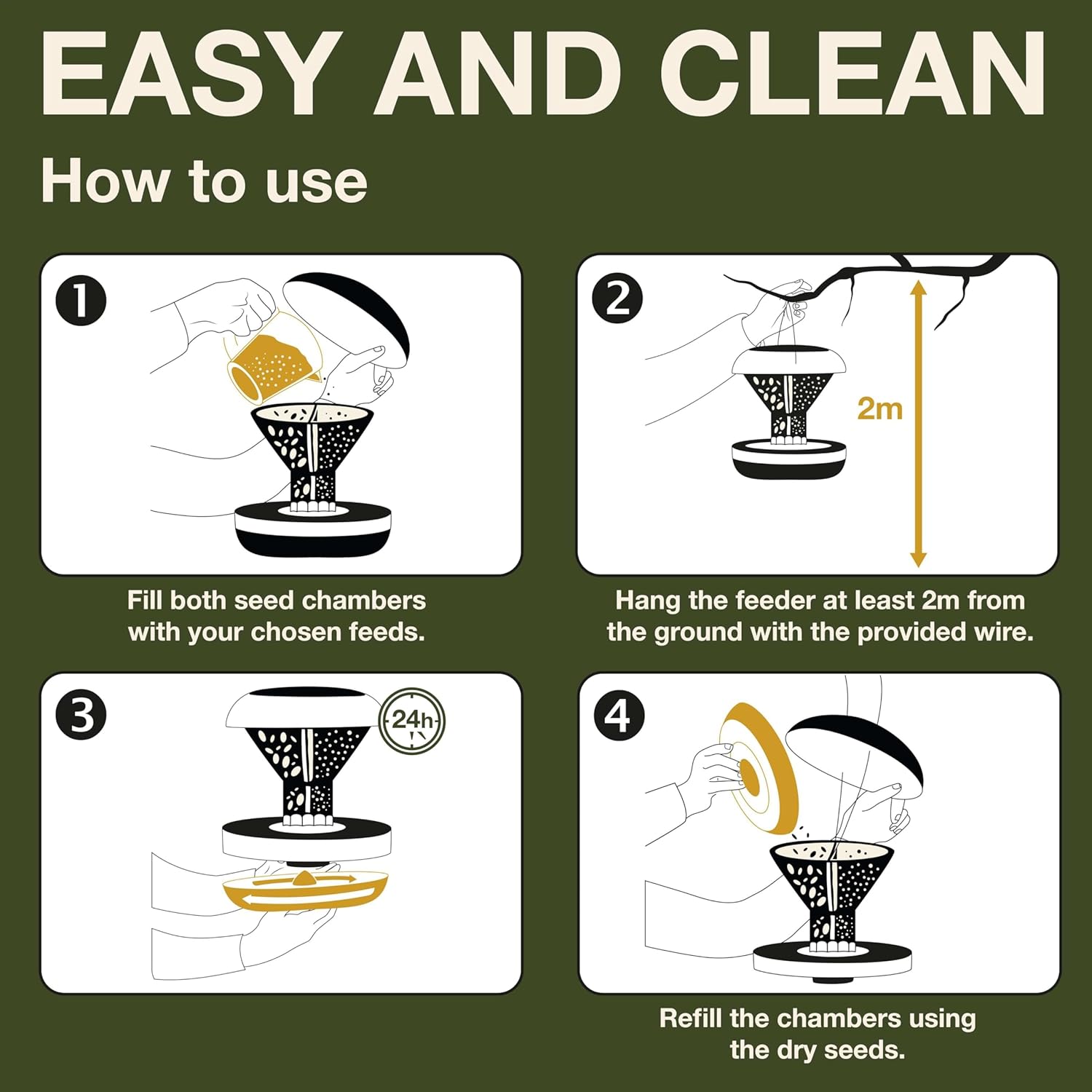 EASY AND CLEAN

How to use

1

Fill both seed chambers with your chosen feeds.

2

2m

Hang the feeder at least 2m from the ground with the provided wire.

3

24h

4

Refill the chambers using the dry seeds.