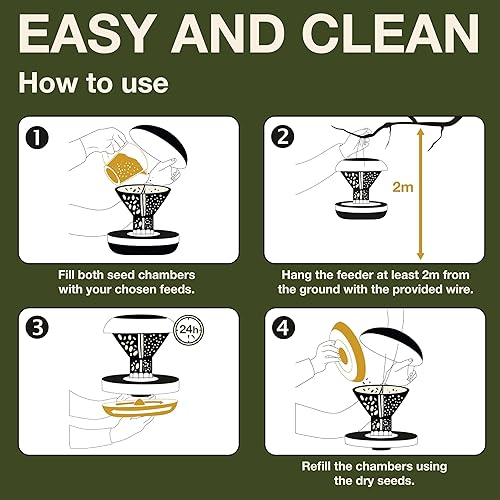 EASY AND CLEAN

How to use

1

Fill both seed chambers with your chosen feeds.

2

2m

Hang the feeder at least 2m from the ground with the provided wire.

3

24h

4

Refill the chambers using the dry seeds.