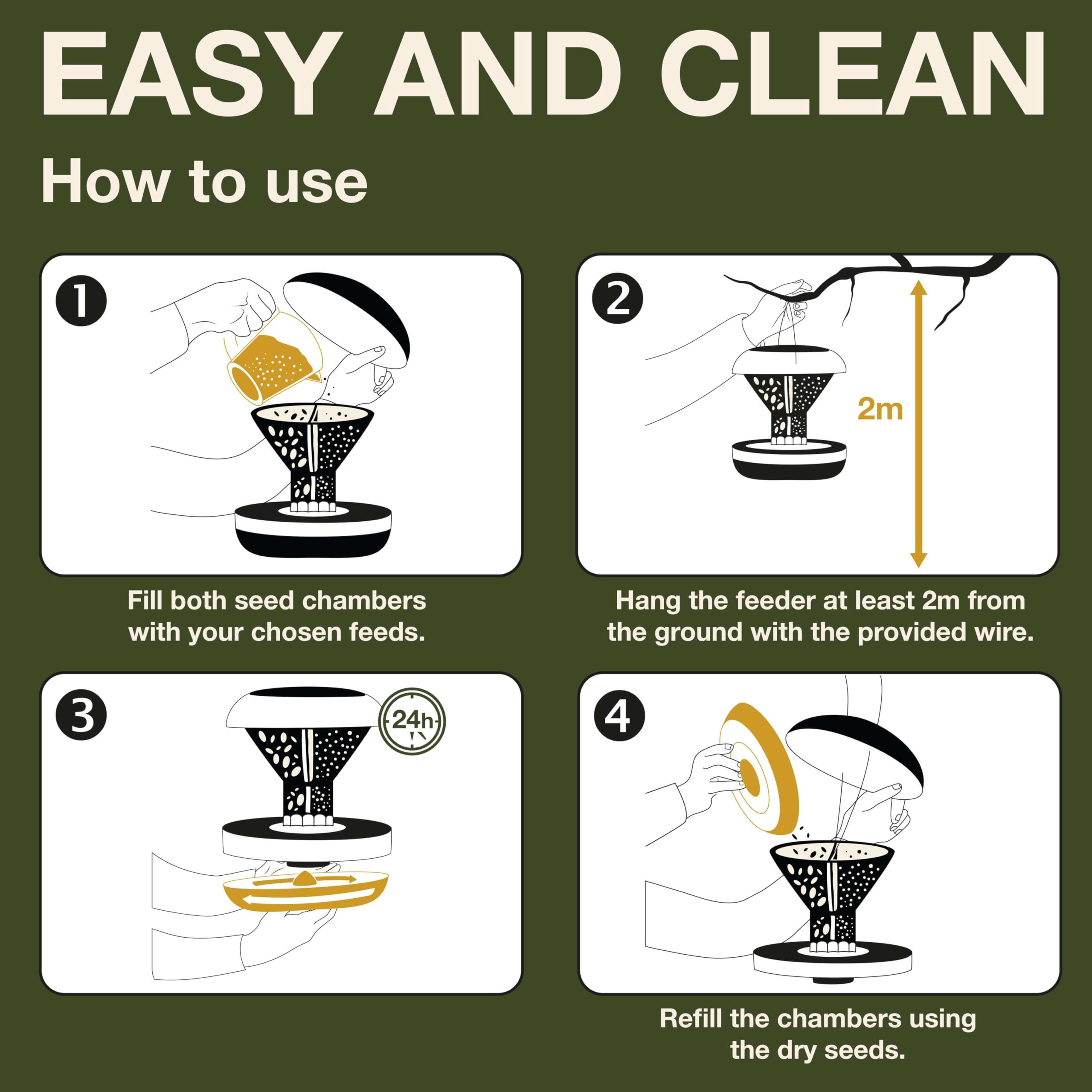 EASY AND CLEAN

How to use

1

Fill both seed chambers with your chosen feeds.

2

2m

Hang the feeder at least 2m from the ground with the provided wire.

3

24h

4

Refill the chambers using the dry seeds.