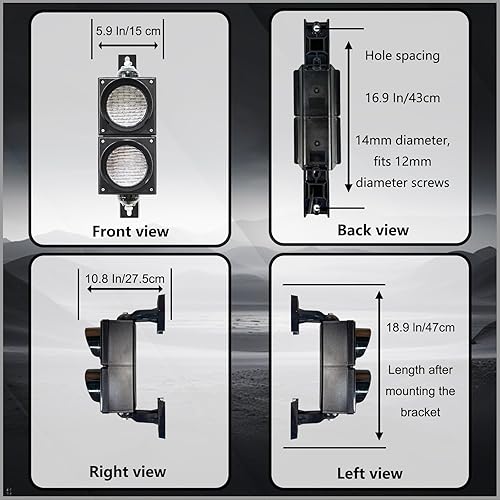 5.9 In/15 cm

Front view

Hole spacing

16.9 In/43cm

14mm diameter, fits 12mm diameter screws

Back view

10.8 In/27.5cm

Right view

18.9 In/47cm

Length after mounting the bracket

Left view