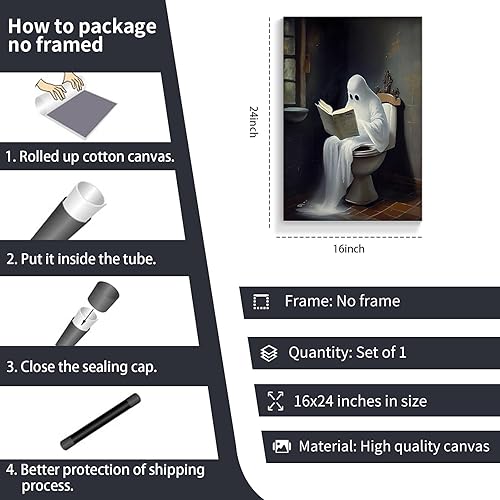 How to package no framed

1. Rolled up cotton canvas.

2. Put it inside the tube.

3. Close the sealing cap.

4. Better protection of shipping process.

24inch

16inch

Frame: No frame

Quantity: Set of 1

16x24 inches in size

Material: High quality canvas