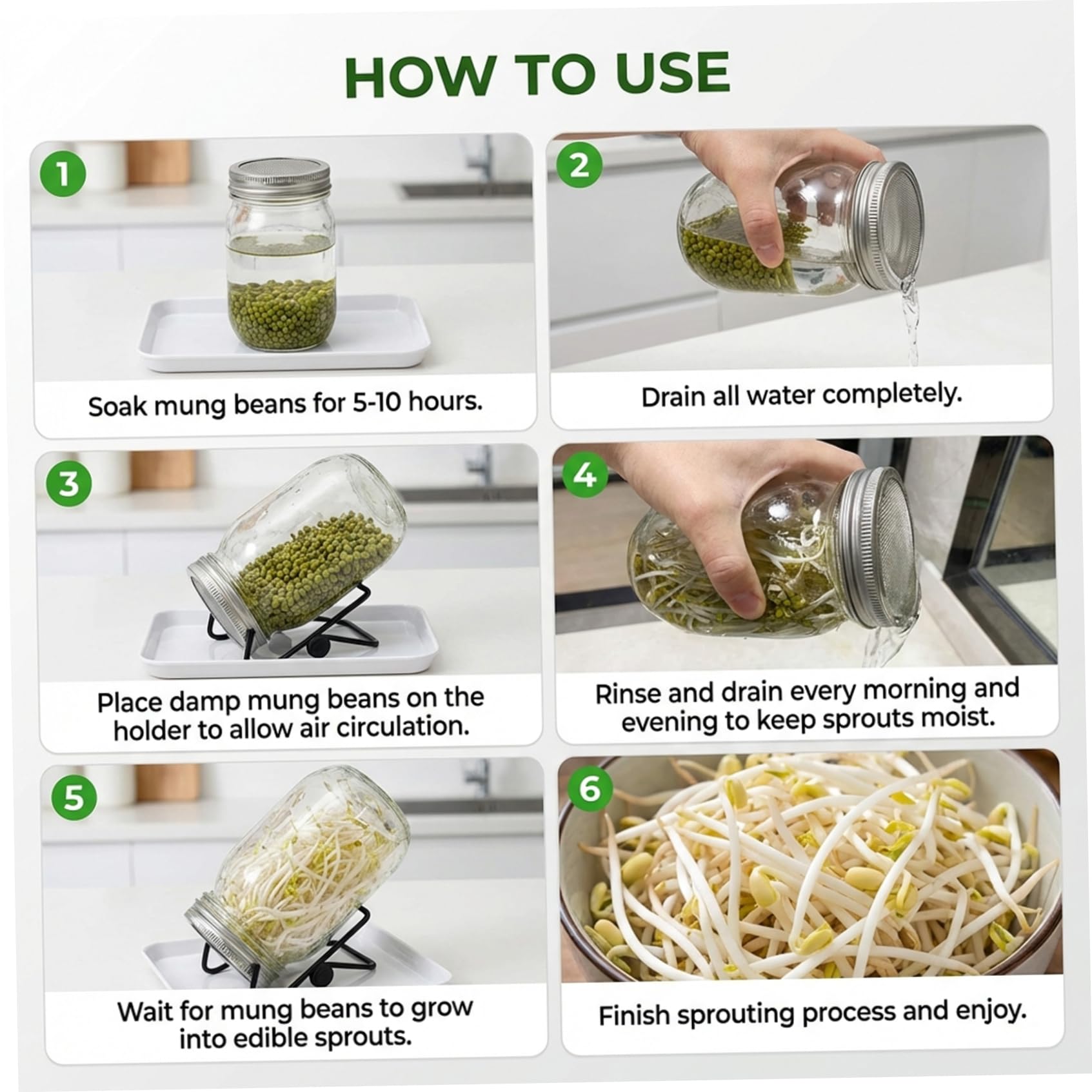 HOW TO USE

1
Soak mung beans for 5-10 hours.

2
Drain all water completely.

3
Place damp mung beans on the holder to allow air circulation.

4
Rinse and drain every morning and evening to keep sprouts moist.

5
Wait for mung beans to grow into edible sprouts.

6
Finish sprouting process and enjoy.