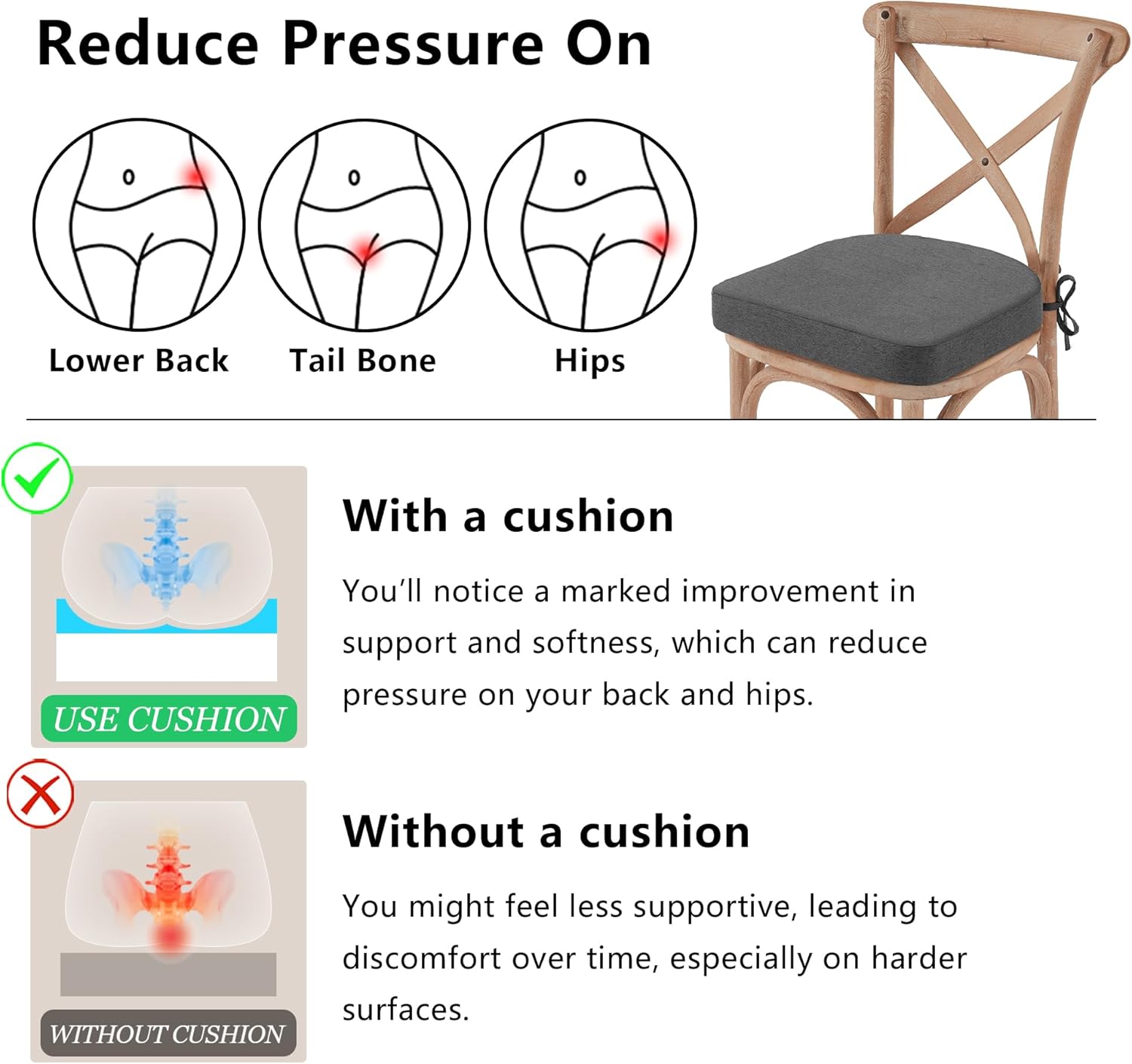 Reduce Pressure On

Lower Back

Tail Bone

Hips

USE CUSHION

With a cushion

You'll notice a marked improvement in support and softness, which can reduce pressure on your back and hips.

WITHOUT CUSHION

Without a cushion

You might feel less supportive, leading to discomfort over time, especially on harder surfaces.