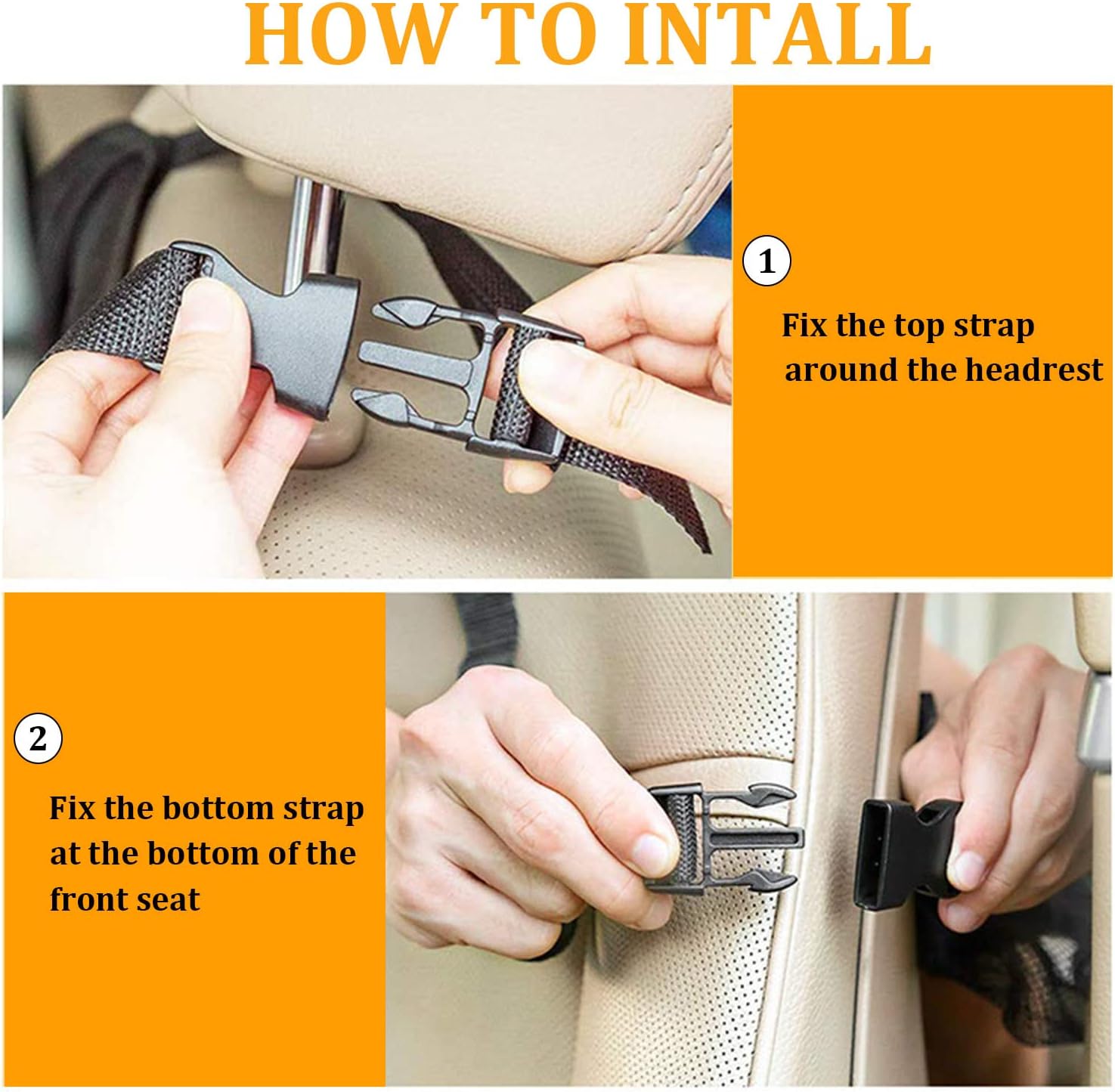 HOW TO INTALL

1

Fix the top strap around the headrest

2

Fix the bottom strap at the bottom of the front seat