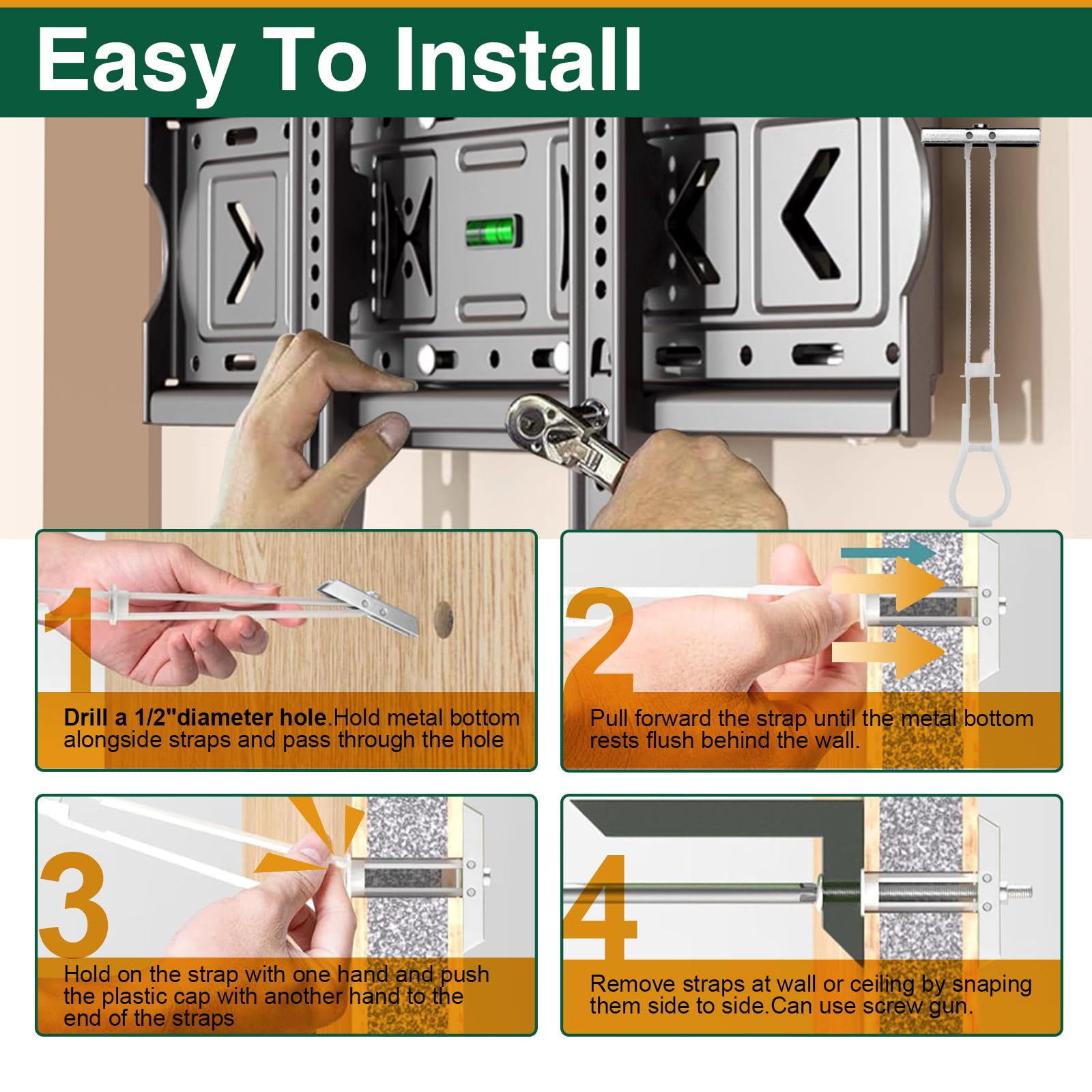 Easy To Install

1

Drill a 1/2"diameter hole.Hold metal bottom alongside straps and pass through the hole

2

Pull forward the strap until the metal bottom rests flush behind the wall.

3

Hold on the strap with one hand and push the plastic cap with another hand to the end of the straps

4

Remove straps at wall or ceiling by snaping them side to side.Can use screw gun.