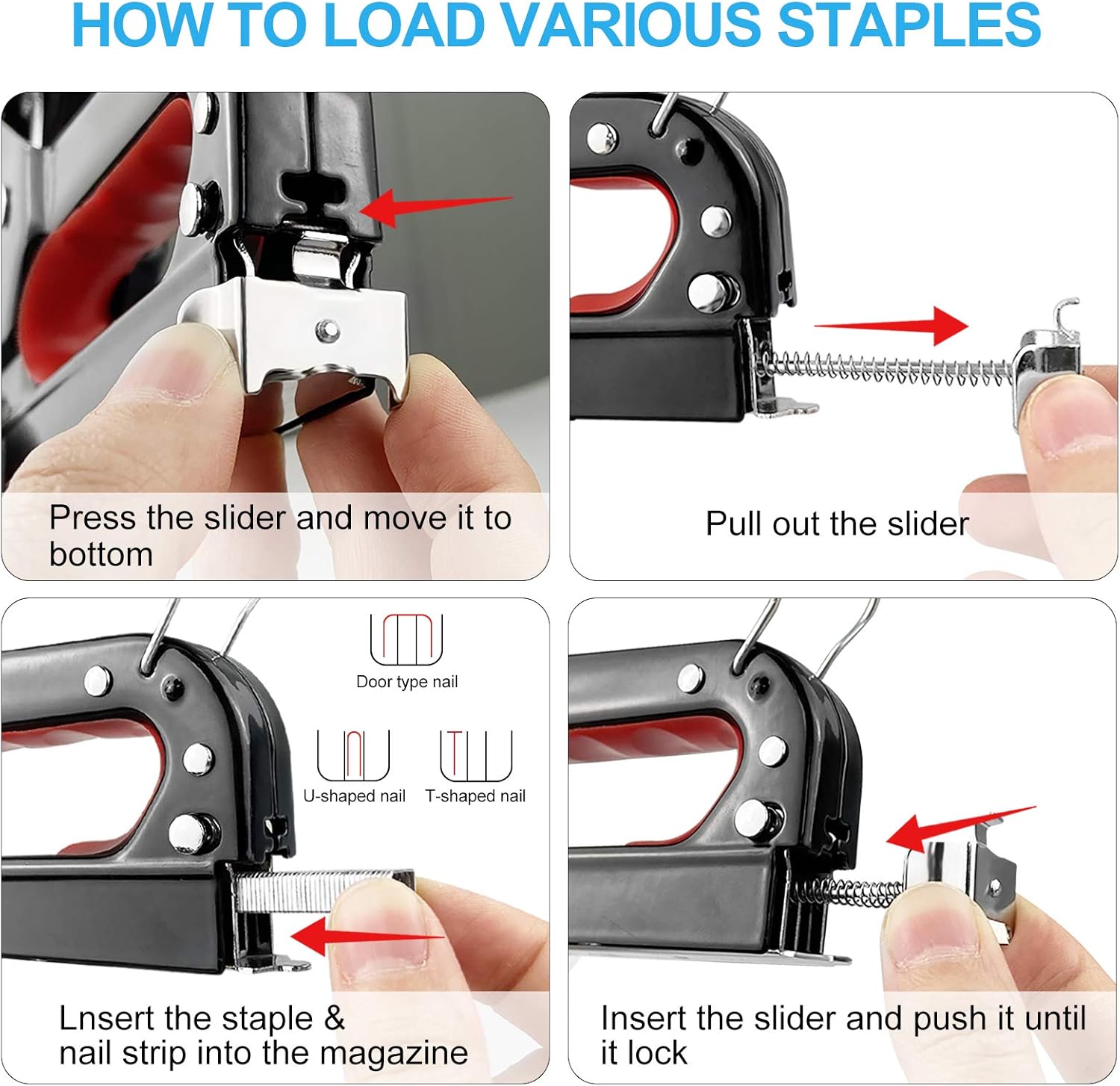 HOW TO LOAD VARIOUS STAPLES

Press the slider and move it to bottom

Pull out the slider

Door type nail

U-shaped nail

T-shaped nail

Lnsert the staple & nail strip into the magazine

Insert the slider and push it until it lock