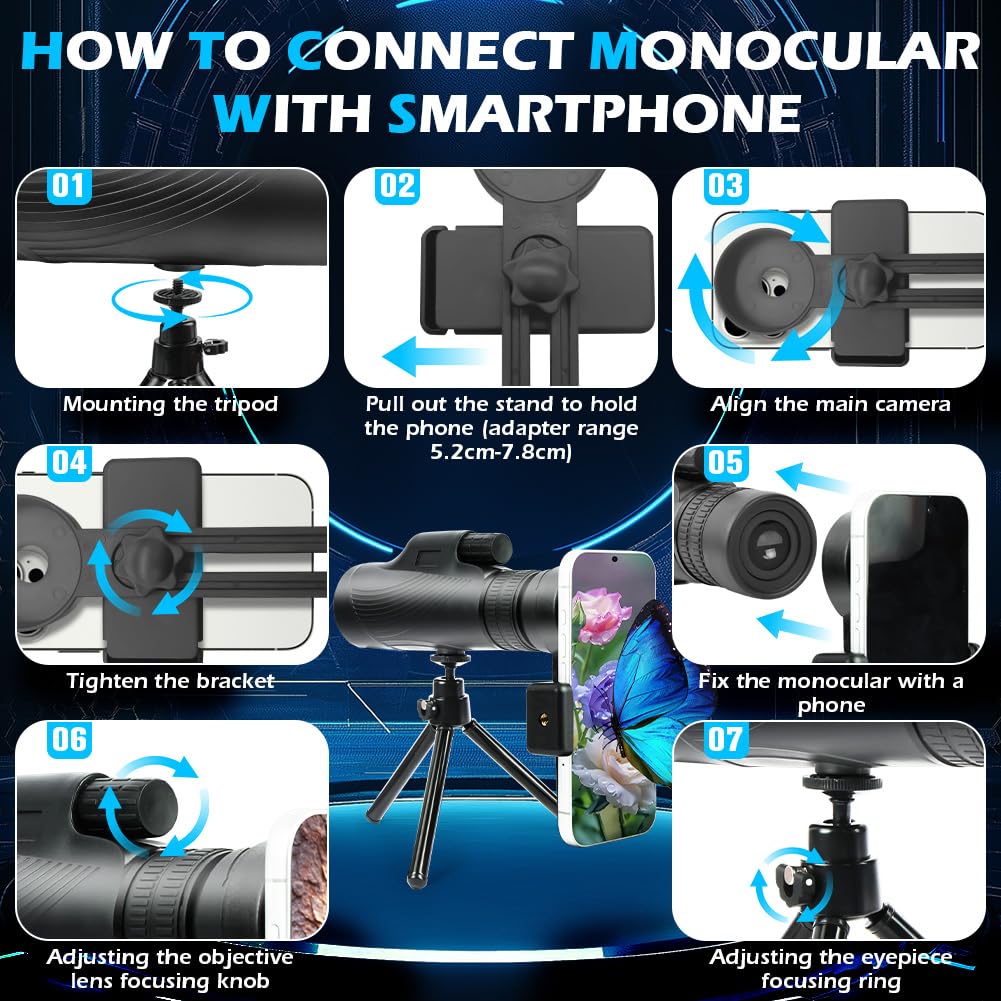 HOW TO CONNECT MONOCULAR WITH SMARTPHONE

01
Mounting the tripod

02
Pull out the stand to hold the phone (adapter range 5.2cm-7.8cm)

03
Align the main camera

04
Tighten the bracket

05
Fix the monocular with a phone

06
Adjusting the objective lens focusing knob

07
Adjusting the eyepiece focusing ring