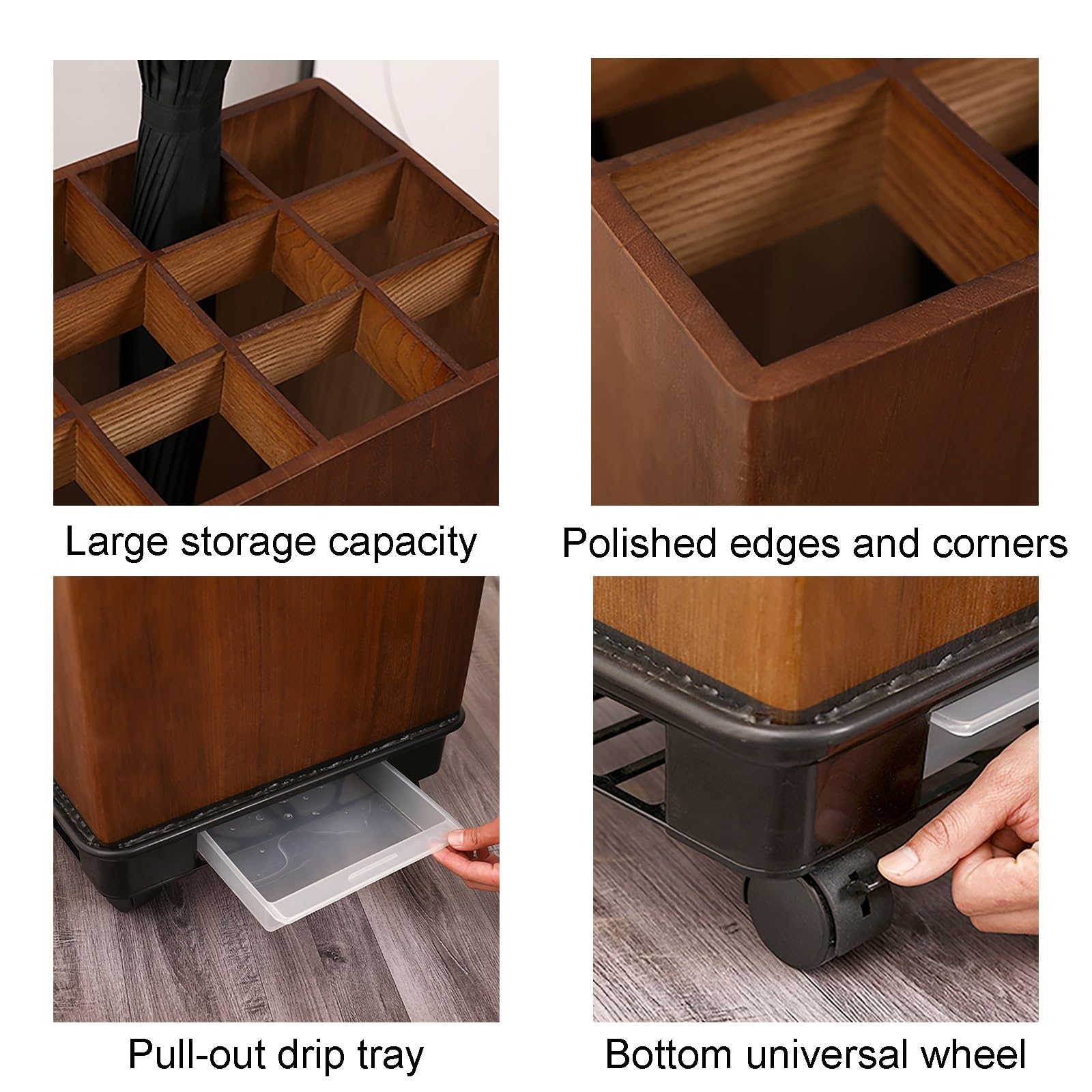 Large storage capacity

Polished edges and corners

Pull-out drip tray

Bottom universal wheel