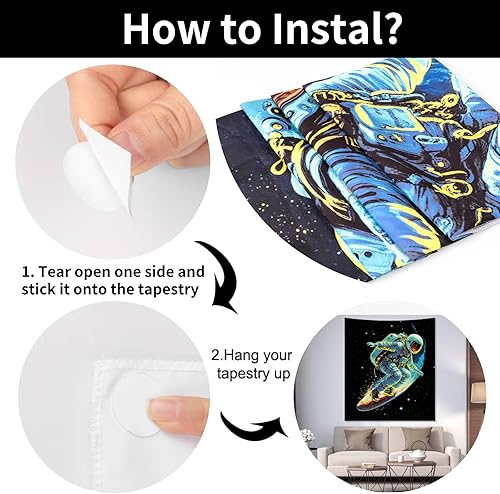 How to Instal?

1. Tear open one side and stick it onto the tapestry

2.Hang your tapestry up