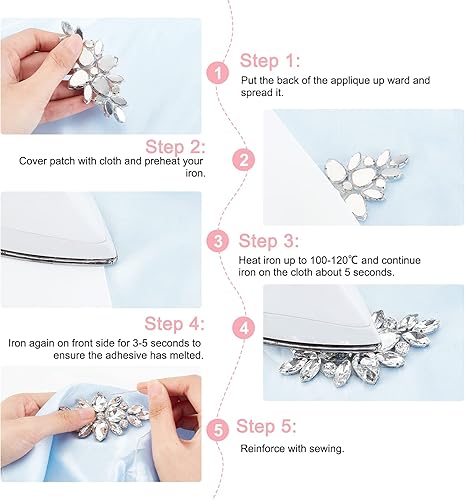 1

Step 1:

Put the back of the applique up ward and spread it.

Step 2:

Cover patch with cloth and preheat your iron.

2

3

Step 3:

Heat iron up to 100-120℃ and continue iron on the cloth about 5 seconds.

Step 4:

Iron again on front side for 3-5 seconds to ensure the adhesive has melted.

4

5

Step 5:

Reinforce with sewing.