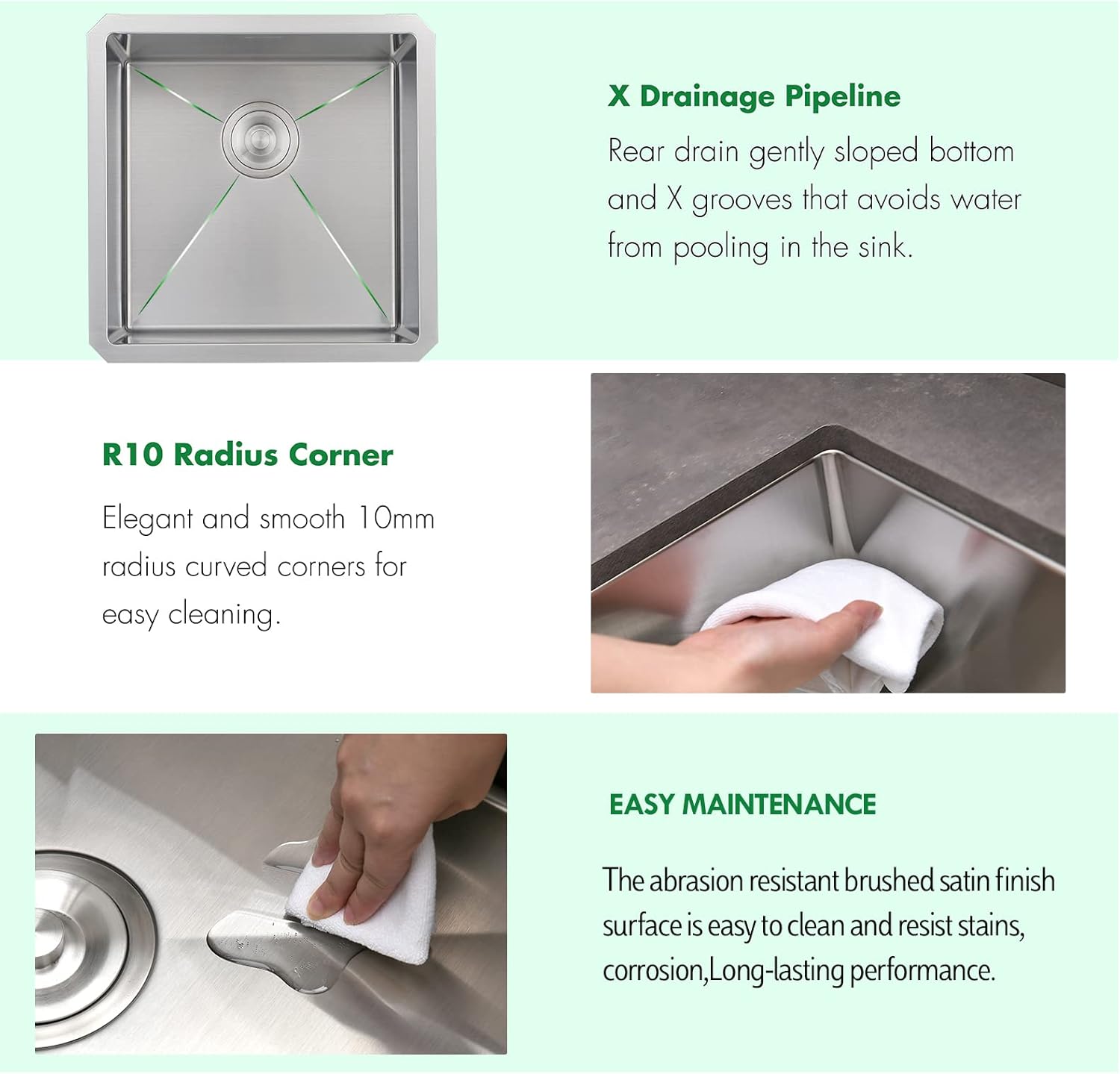 X Drainage Pipeline

Rear drain gently sloped bottom and X grooves that avoids water from pooling in the sink.

R10 Radius Corner

Elegant and smooth 10mm radius curved corners for easy cleaning.

EASY MAINTENANCE

The abrasion resistant brushed satin finish surface is easy to clean and resist stains, corrosion,Long-lasting performance.