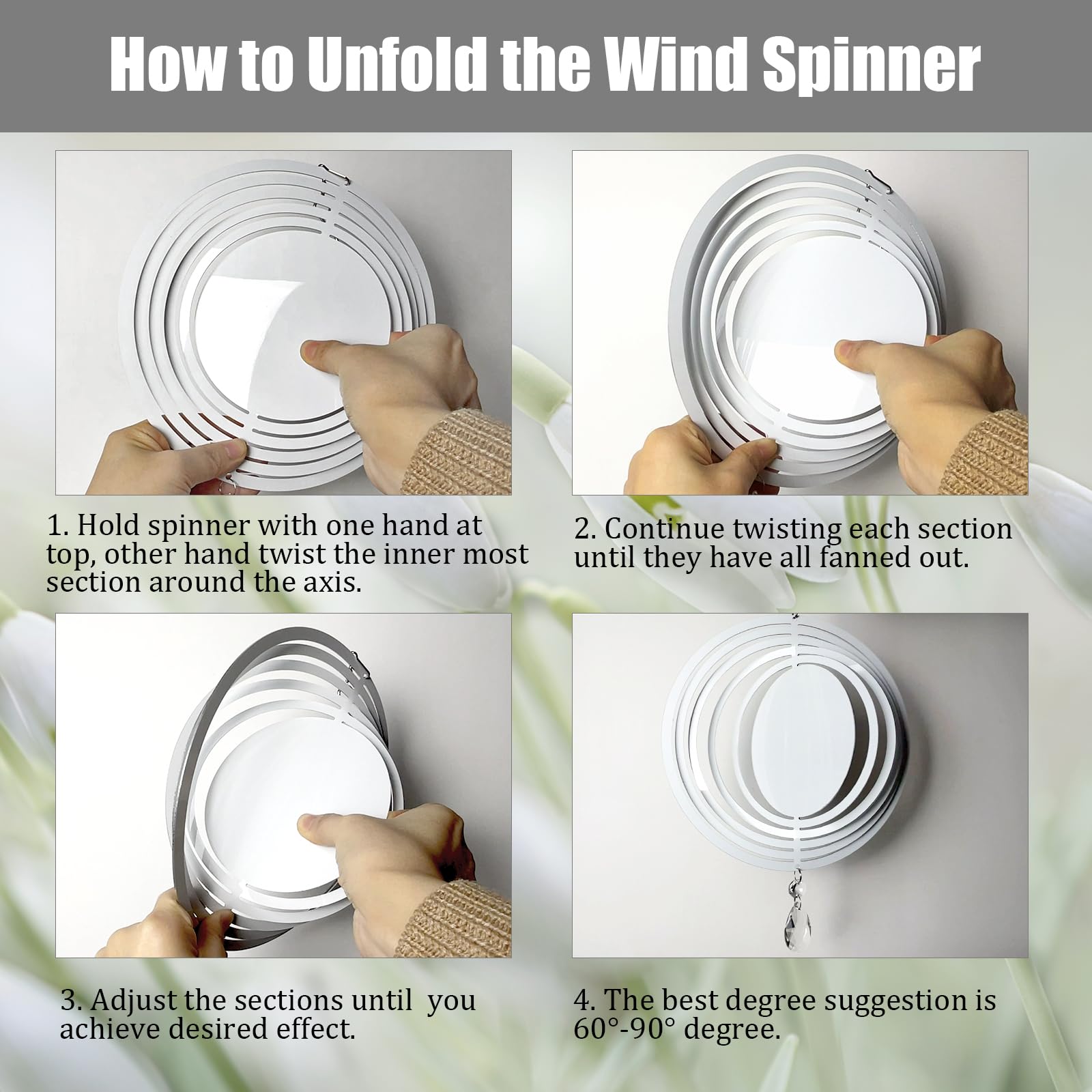 How to Unfold the Wind Spinner

1. Hold spinner with one hand at top, other hand twist the inner most section around the axis.

2. Continue twisting each section until they have all fanned out.

3. Adjust the sections until you achieve desired effect.

4. The best degree suggestion is 60°-90° degree.