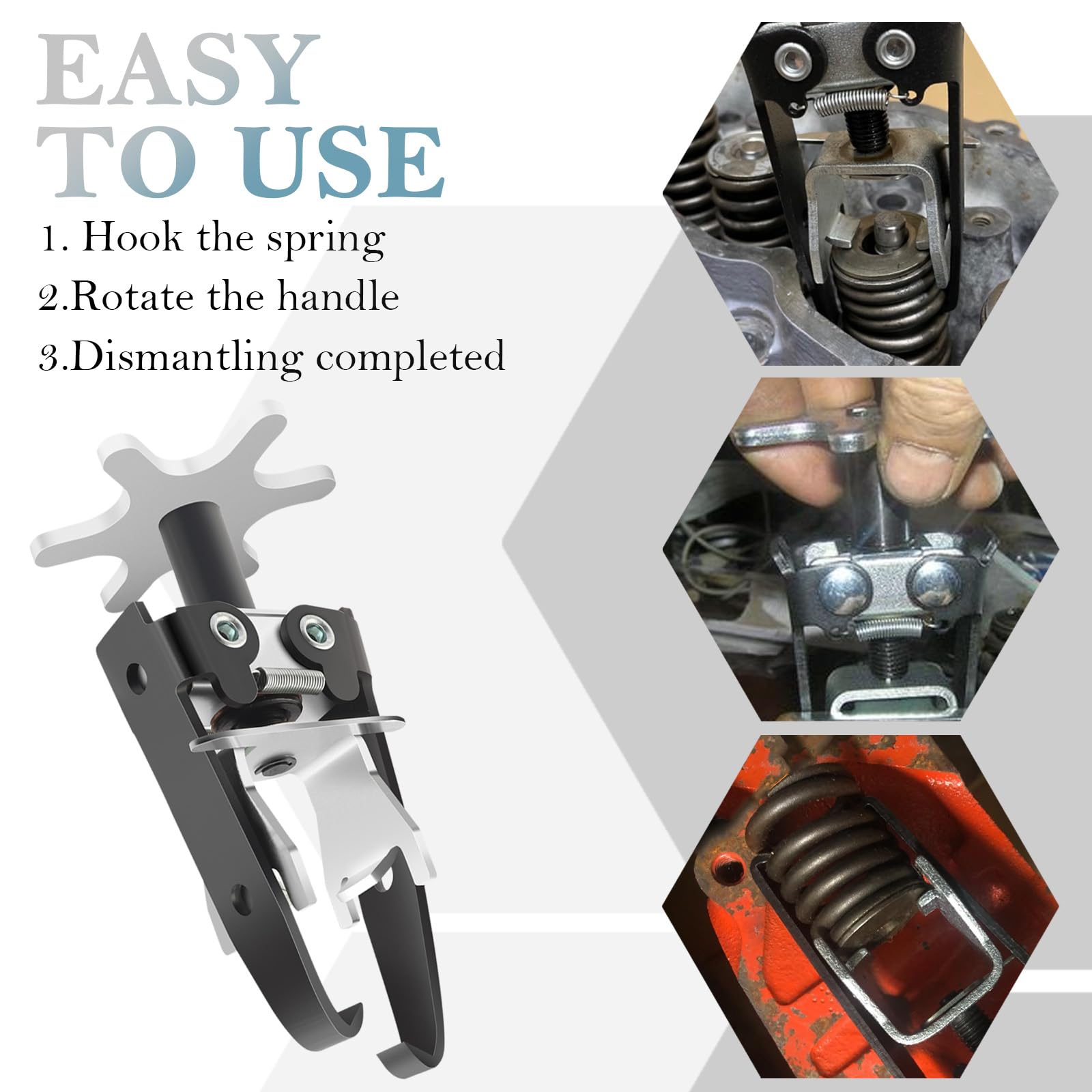 EASY
TO USE

1. Hook the spring
2.Rotate the handle
3.Dismantling completed