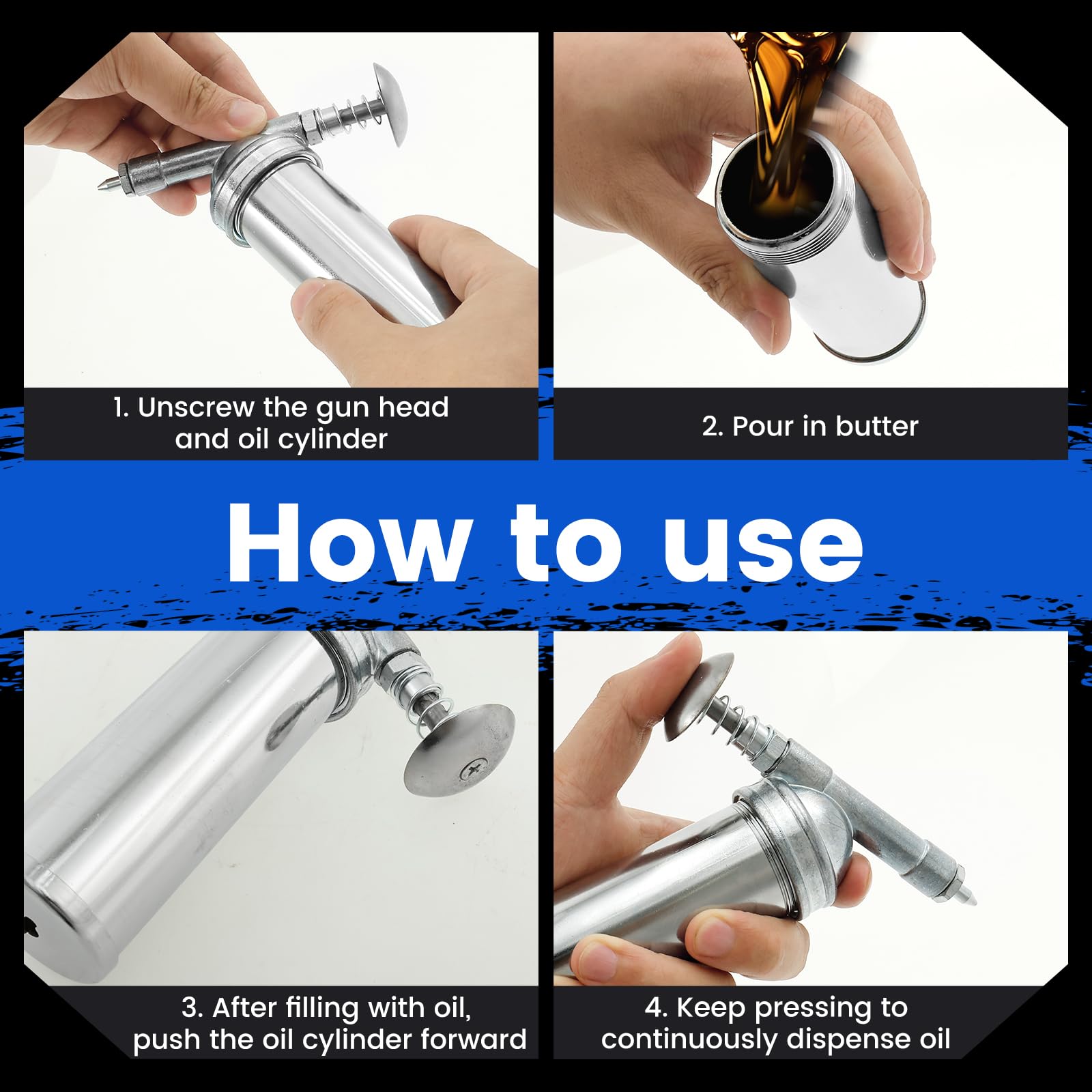 1. Unscrew the gun head and oil cylinder

2. Pour in butter

How to use

3. After filling with oil, push the oil cylinder forward

4. Keep pressing to continuously dispense oil