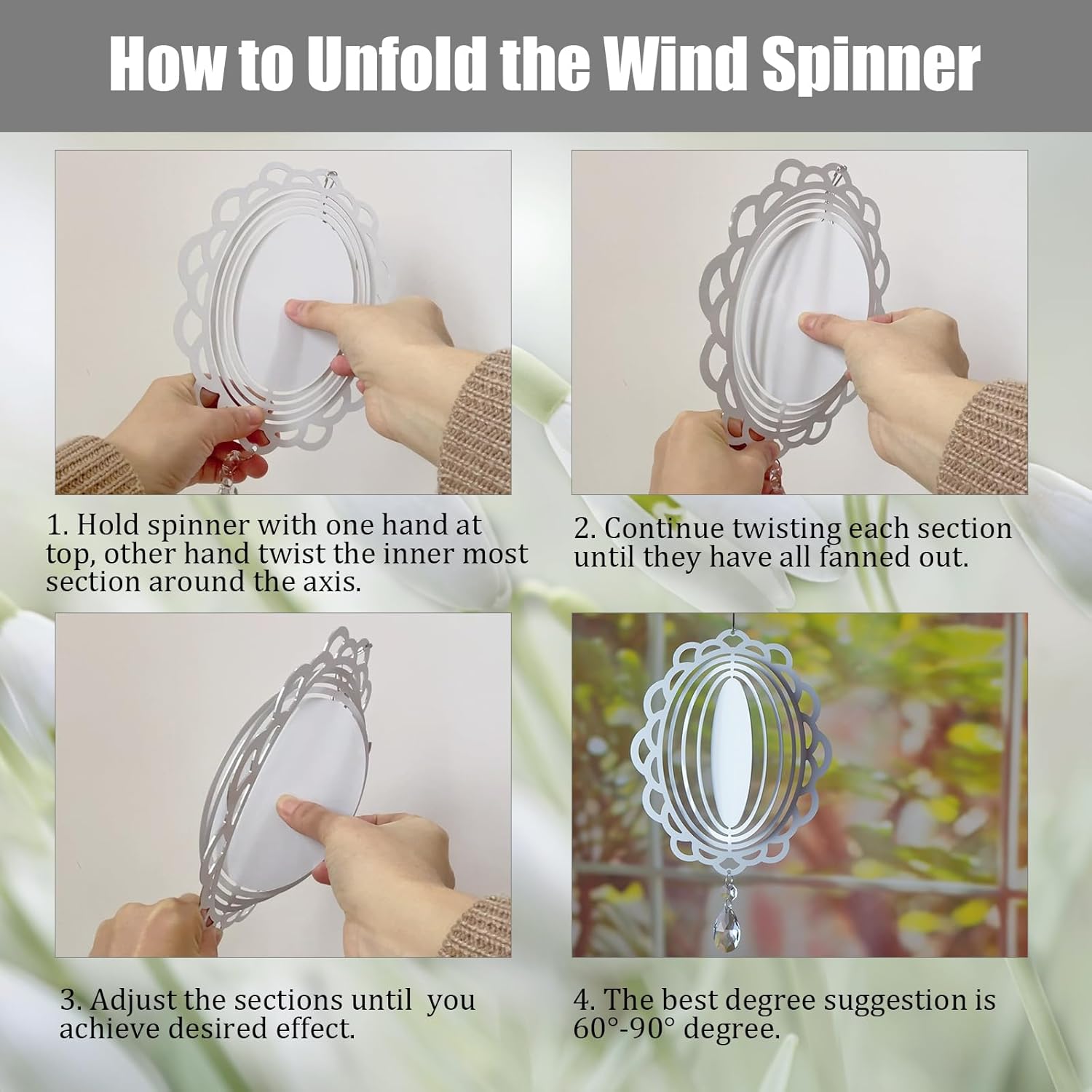 How to Unfold the Wind Spinner

1. Hold spinner with one hand at top, other hand twist the inner most section around the axis.

2. Continue twisting each section until they have all fanned out.

3. Adjust the sections until you achieve desired effect.

4. The best degree suggestion is 60°-90° degree.