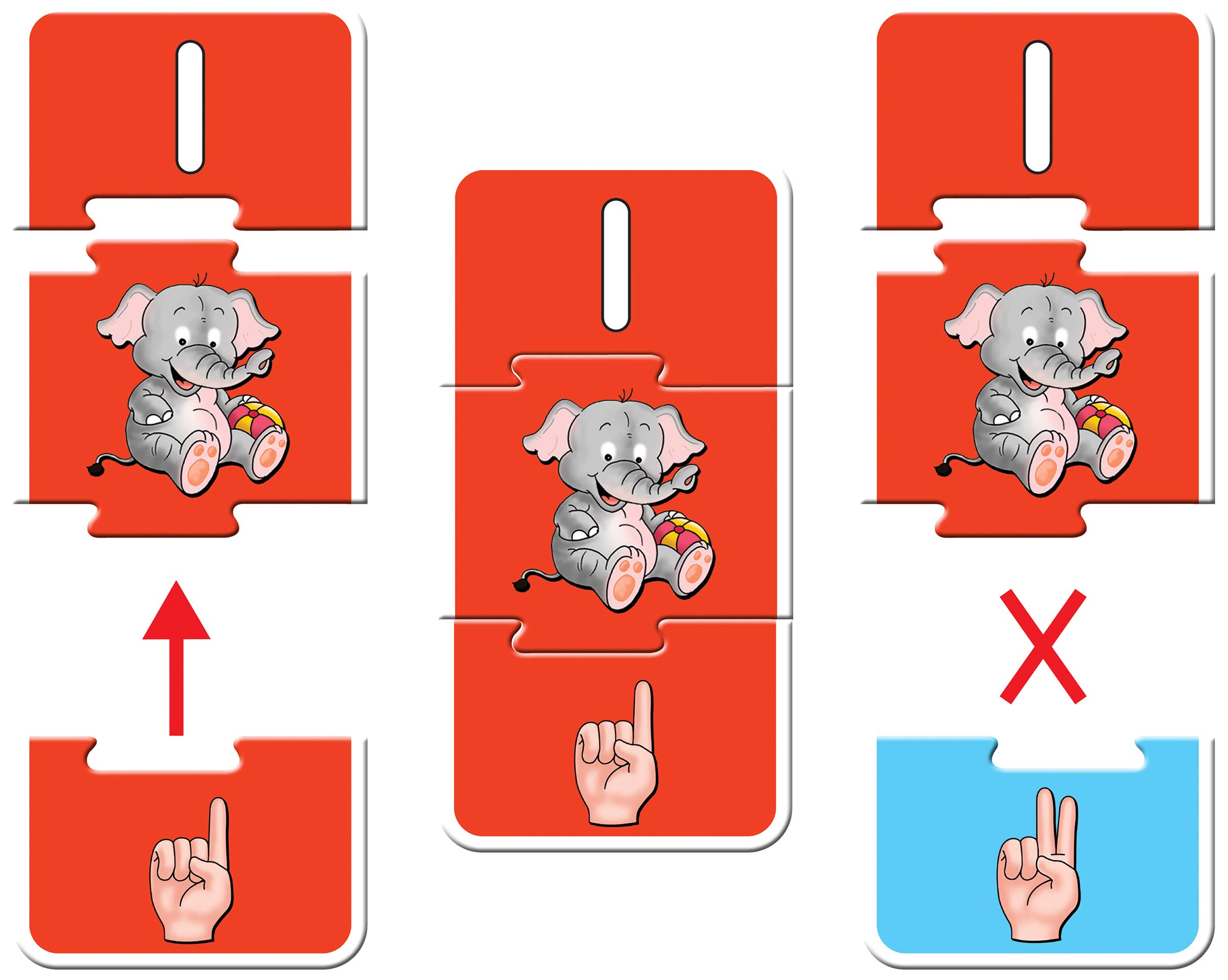 1

1

1