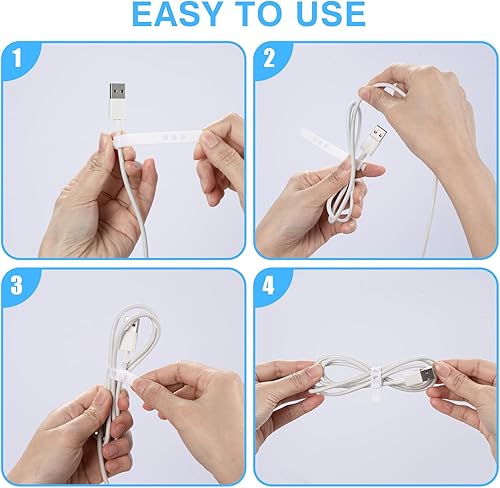 EASY TO USE

1

2

3

4